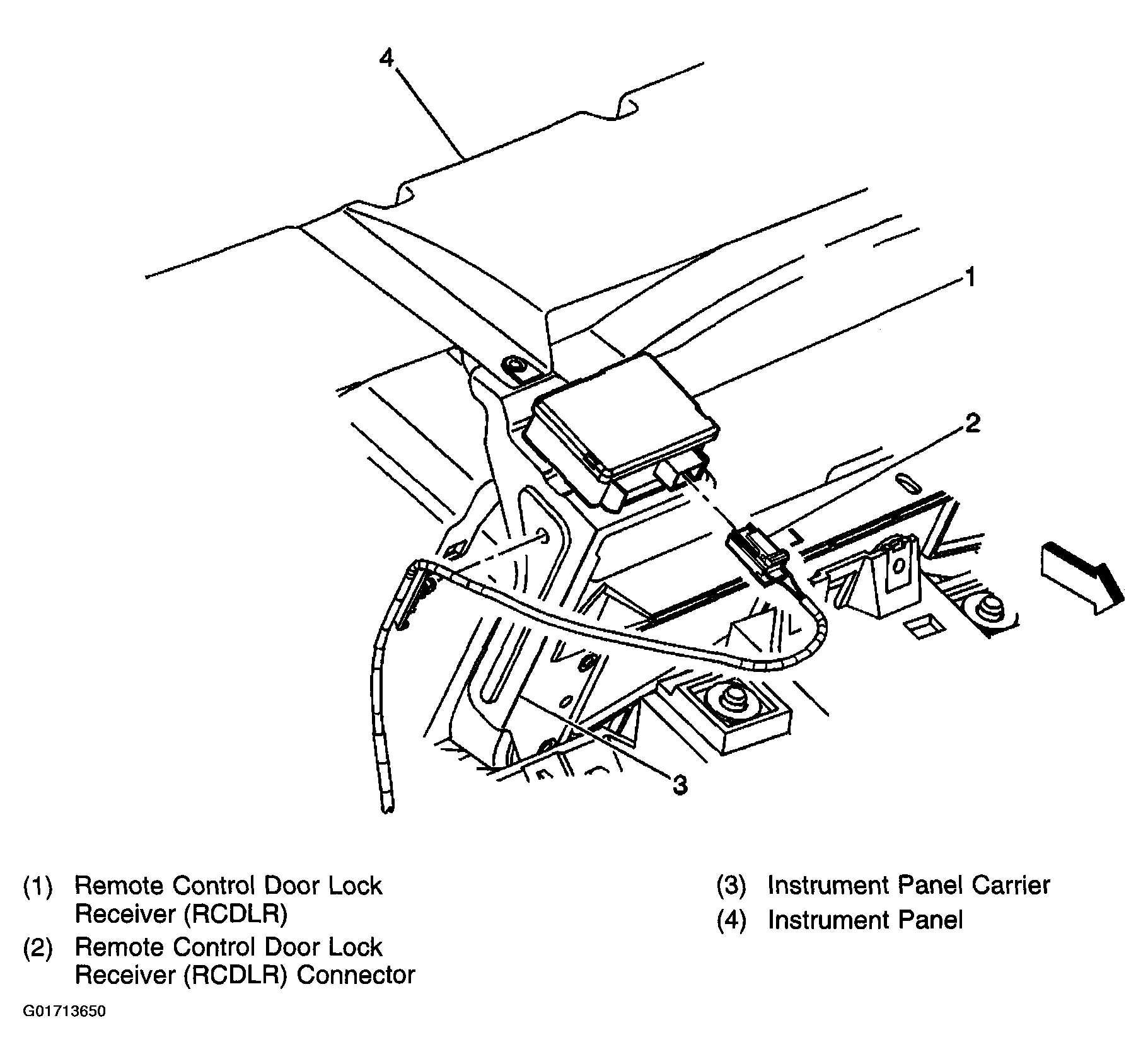 4

1

2

3

(1) Remote Control Door Lock Receiver (RCDLR)

(2) Remote Control Door Lock Receiver (RCDLR) Connector

(3) Instrument Panel Carrier

(4) Instrument Panel

G01713650