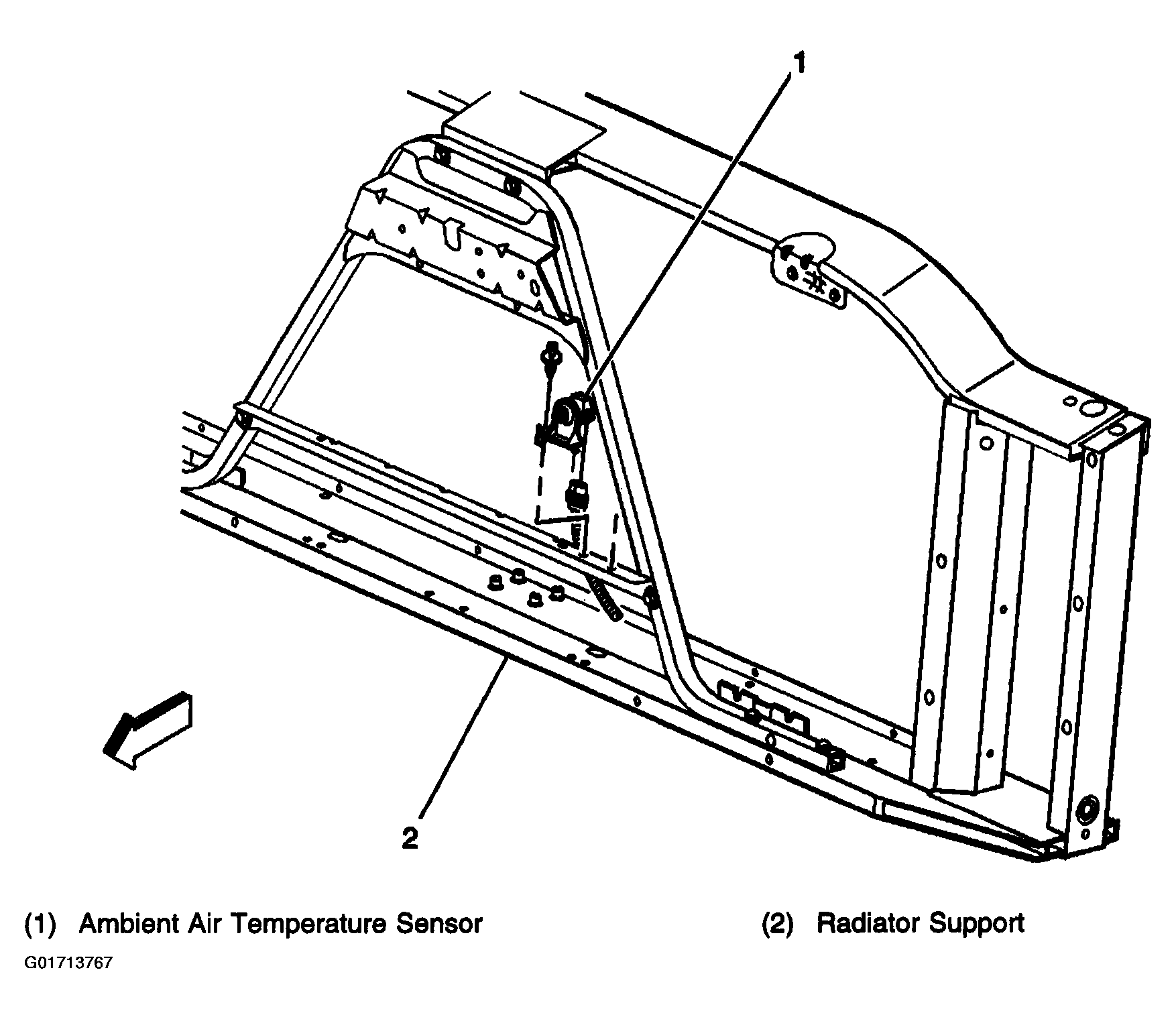 1

2

(1) Ambient Air Temperature Sensor

(2) Radiator Support

G01713767