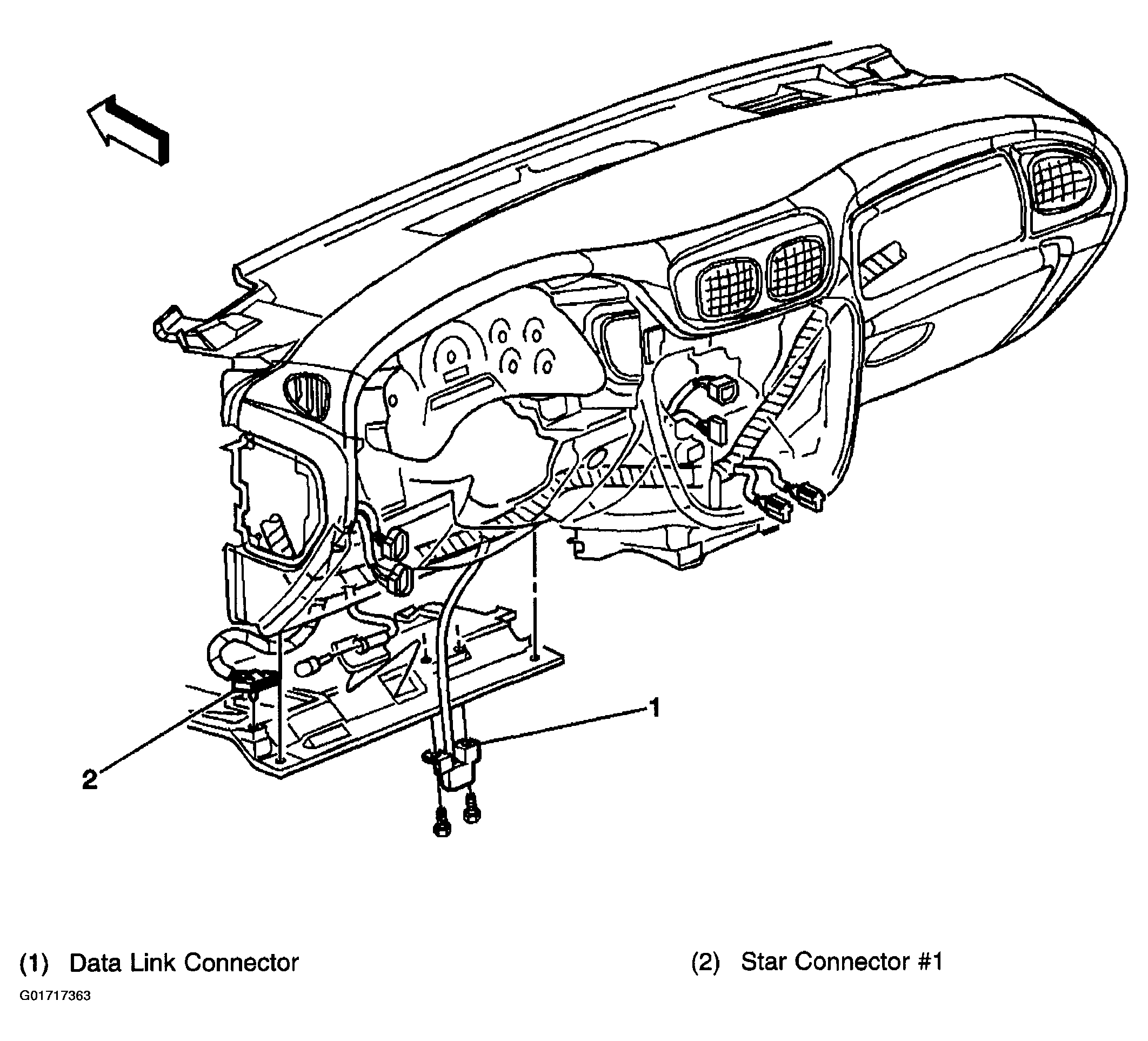 1

2

(1) Data Link Connector

(2) Star Connector #1

G01717363