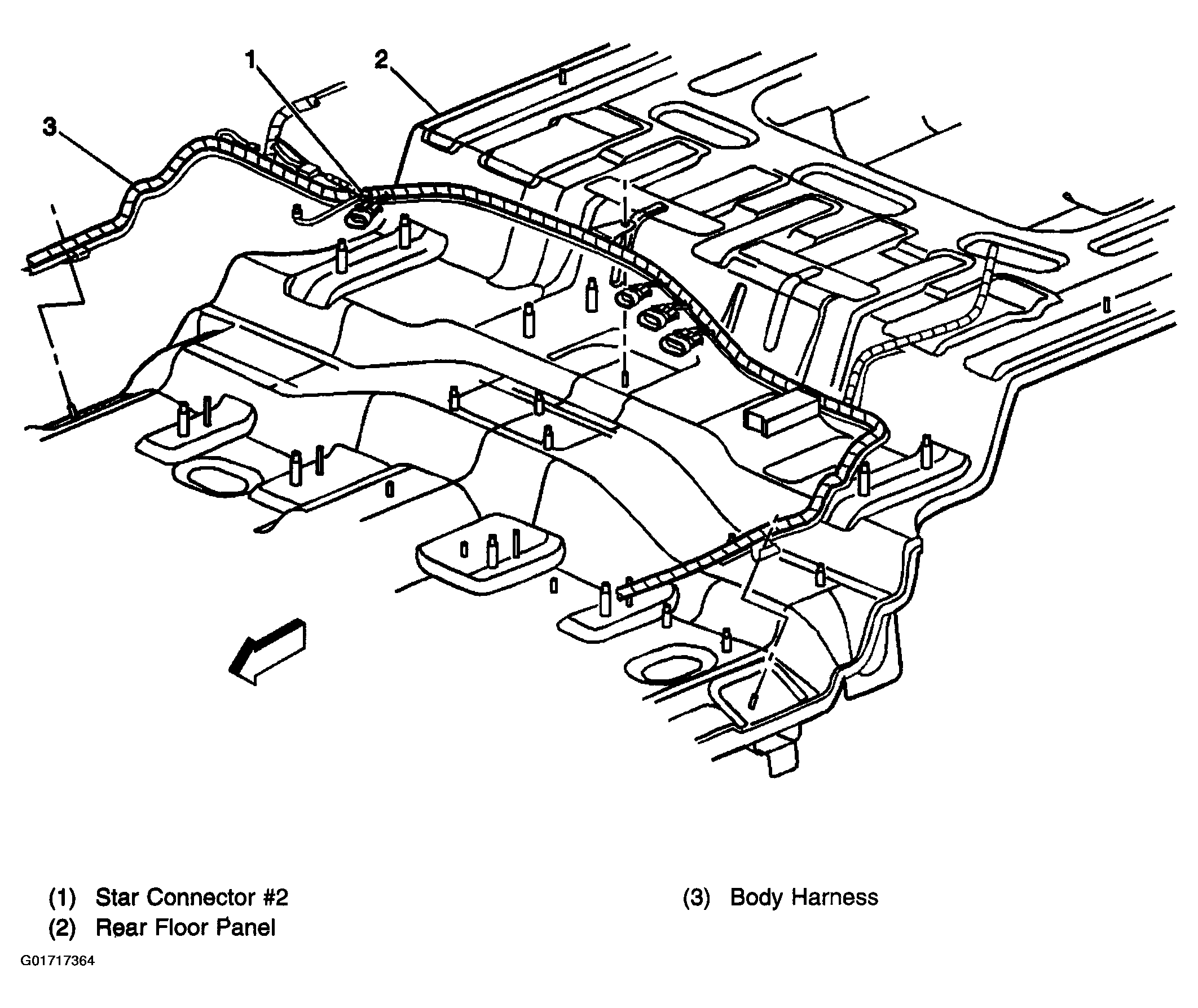 1
2
3

(1) Star Connector #2
(2) Rear Floor Panel
(3) Body Harness

G01717364