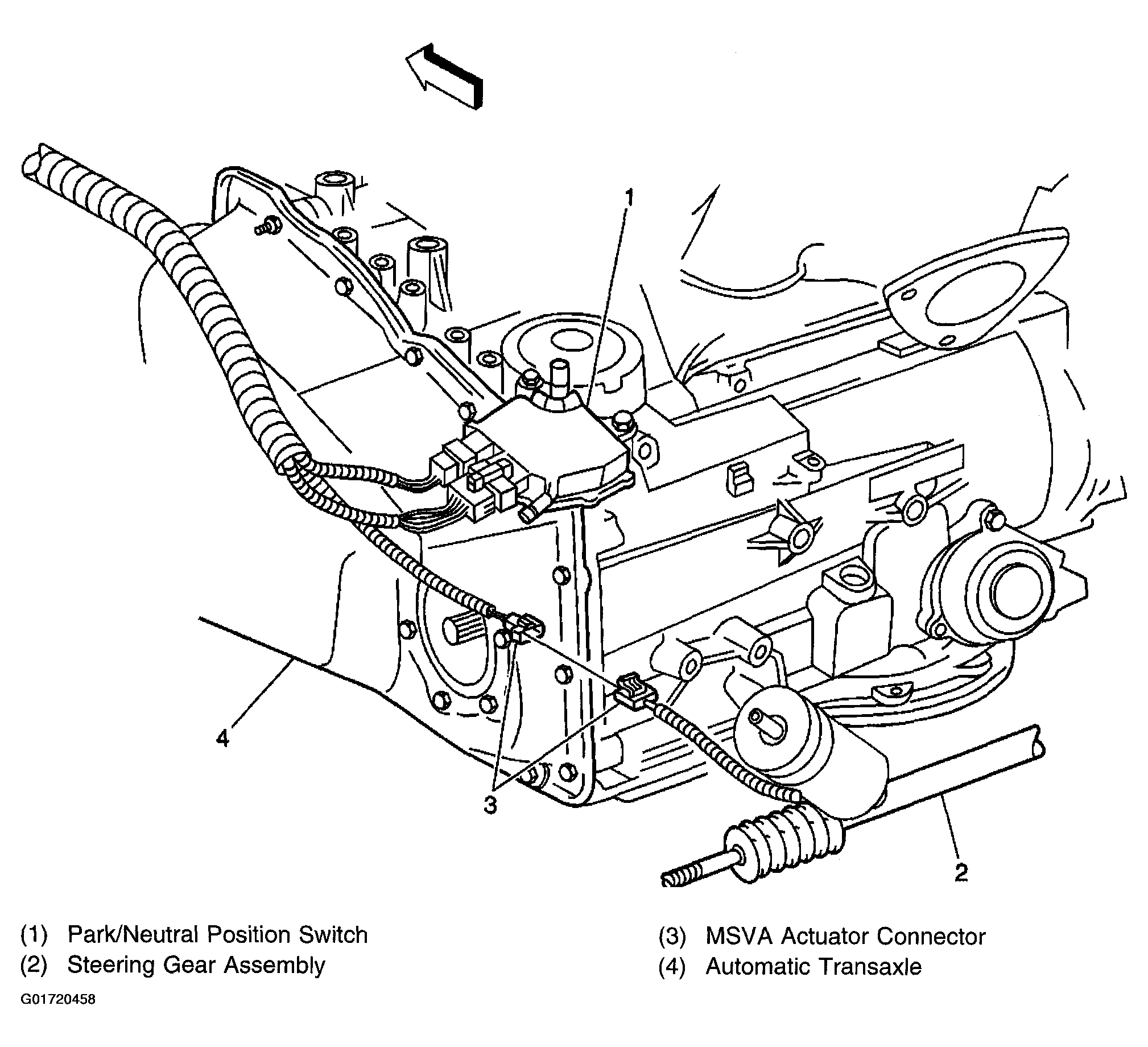 1

4

3

2

(1) Park/Neutral Position Switch
(2) Steering Gear Assembly

(3) MSVA Actuator Connector
(4) Automatic Transaxle

G01720458