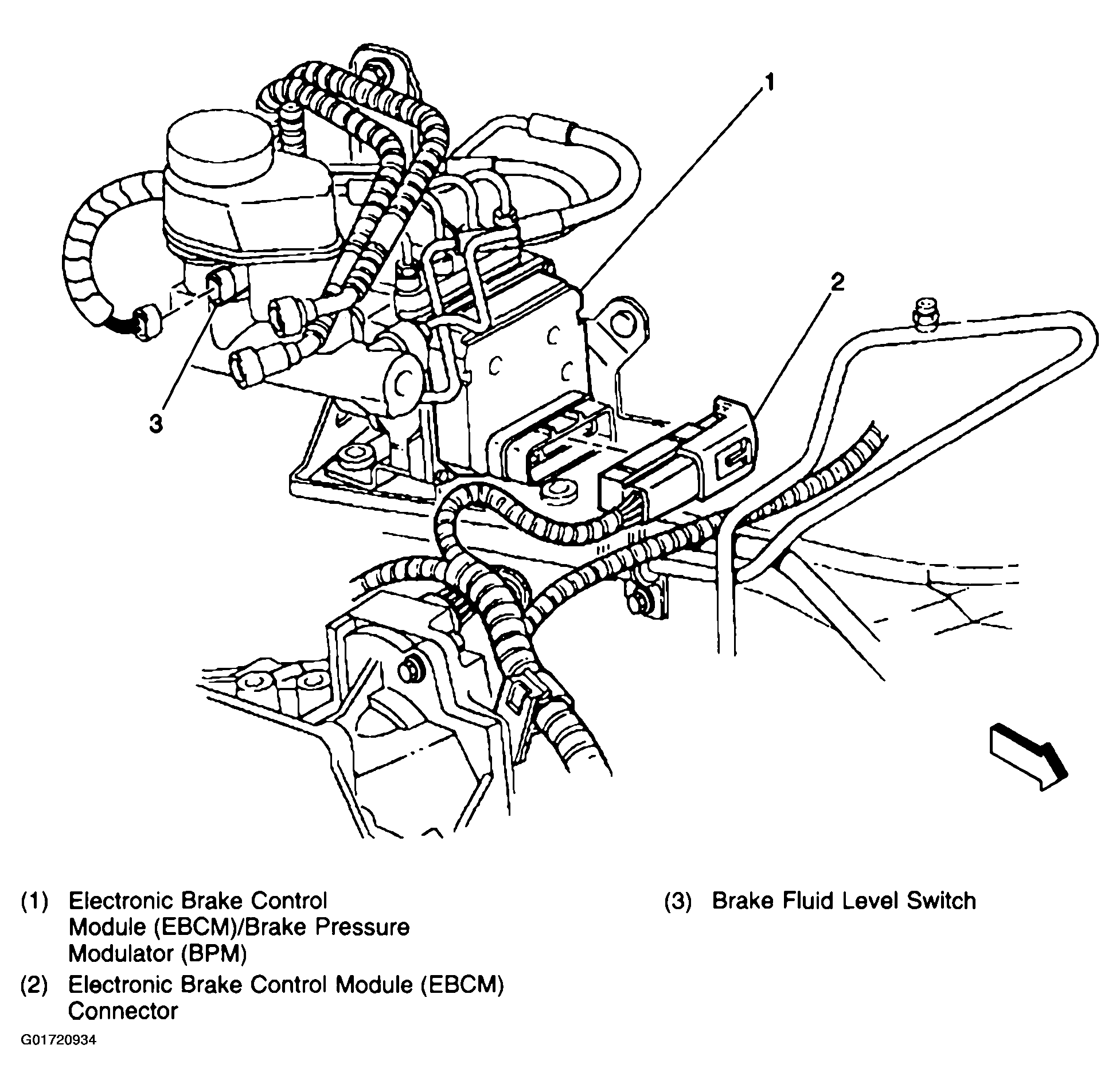 1

2

3

(1) Electronic Brake Control Module (EBCM)/Brake Pressure Modulator (BPM)

(2) Electronic Brake Control Module (EBCM) Connector

(3) Brake Fluid Level Switch

G01720934