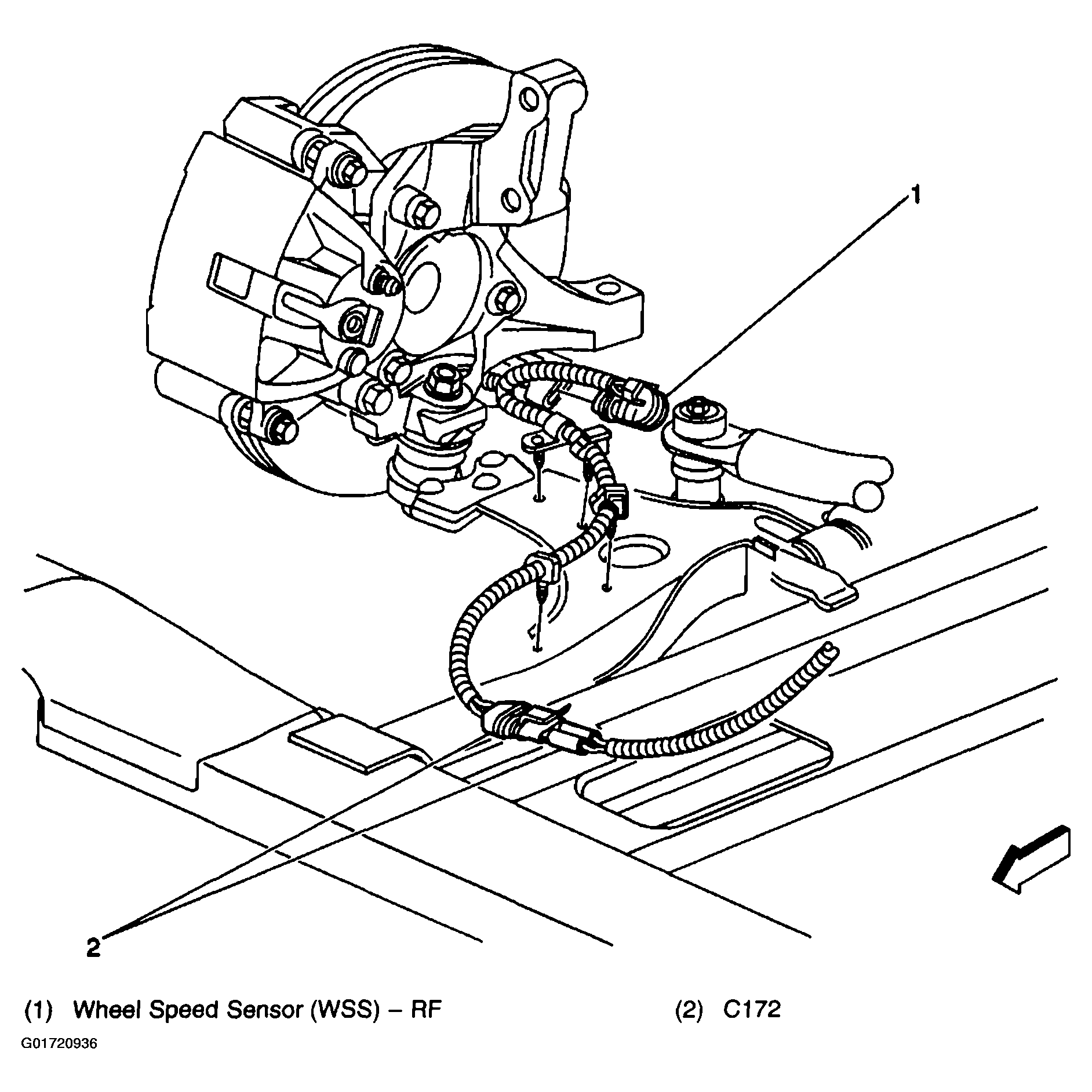 1

2

(1) Wheel Speed Sensor (WSS) – RF

(2) C172

G01720936