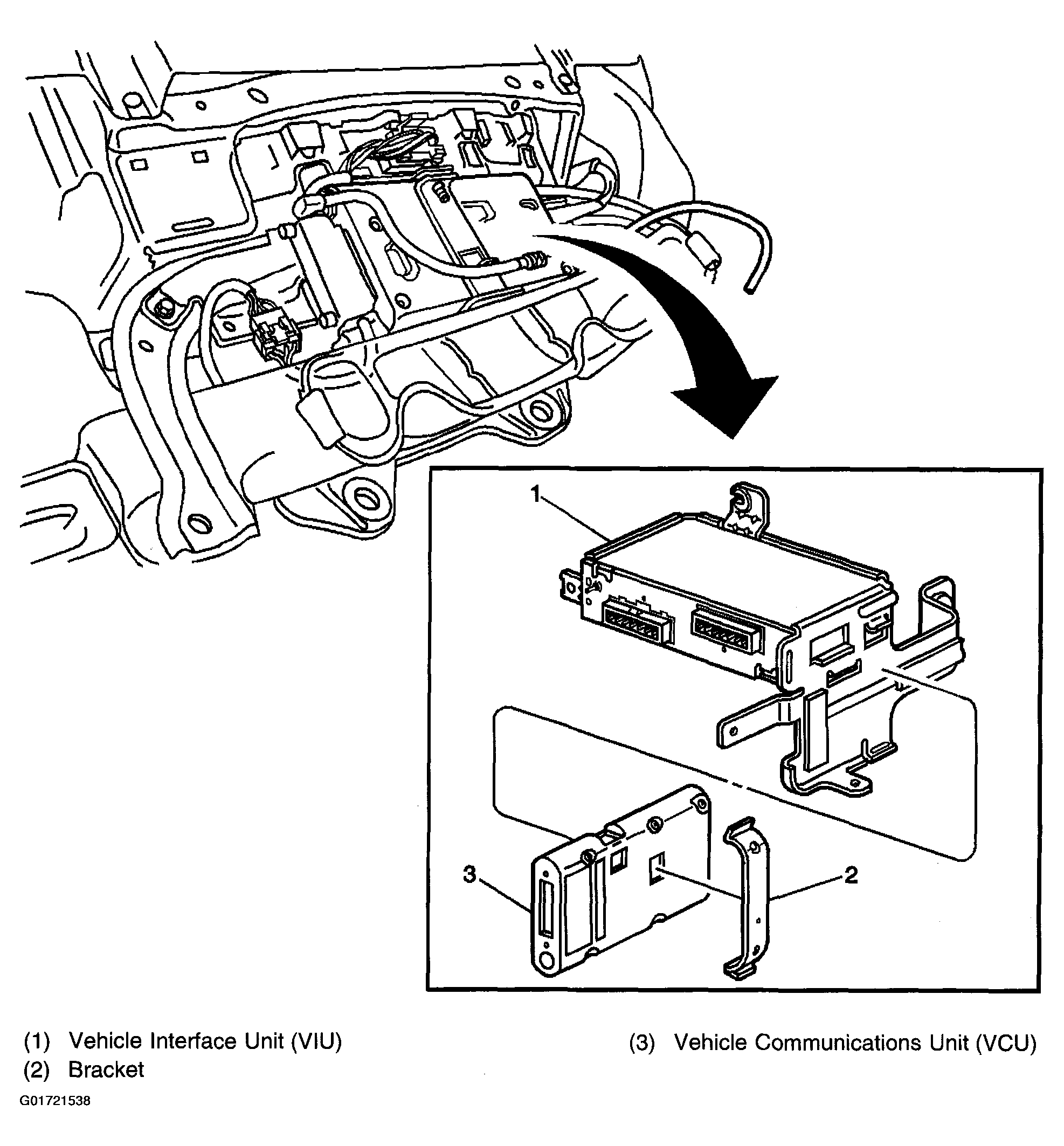 1
3
2

(1) Vehicle Interface Unit (VIU)
(2) Bracket

(3) Vehicle Communications Unit (VCU)

G01721538