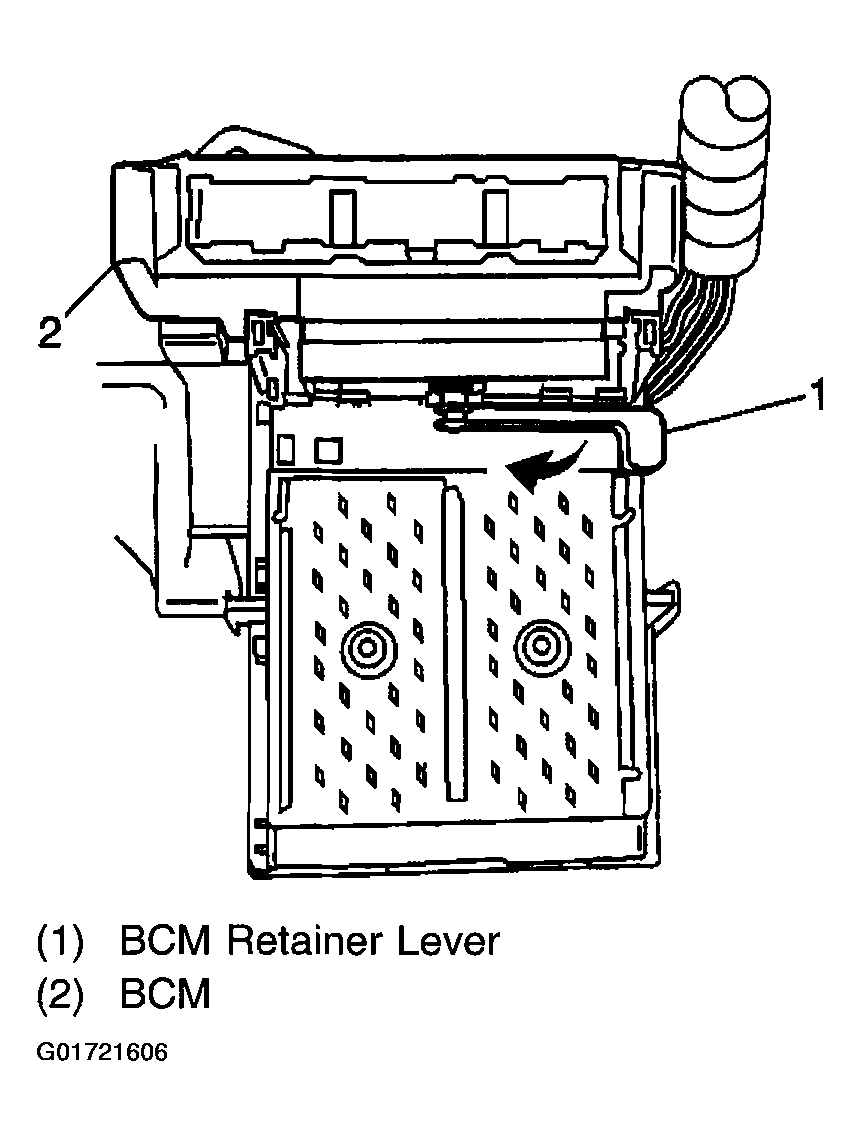 2

1

(1) BCM Retainer Lever
(2) BCM

G01721606