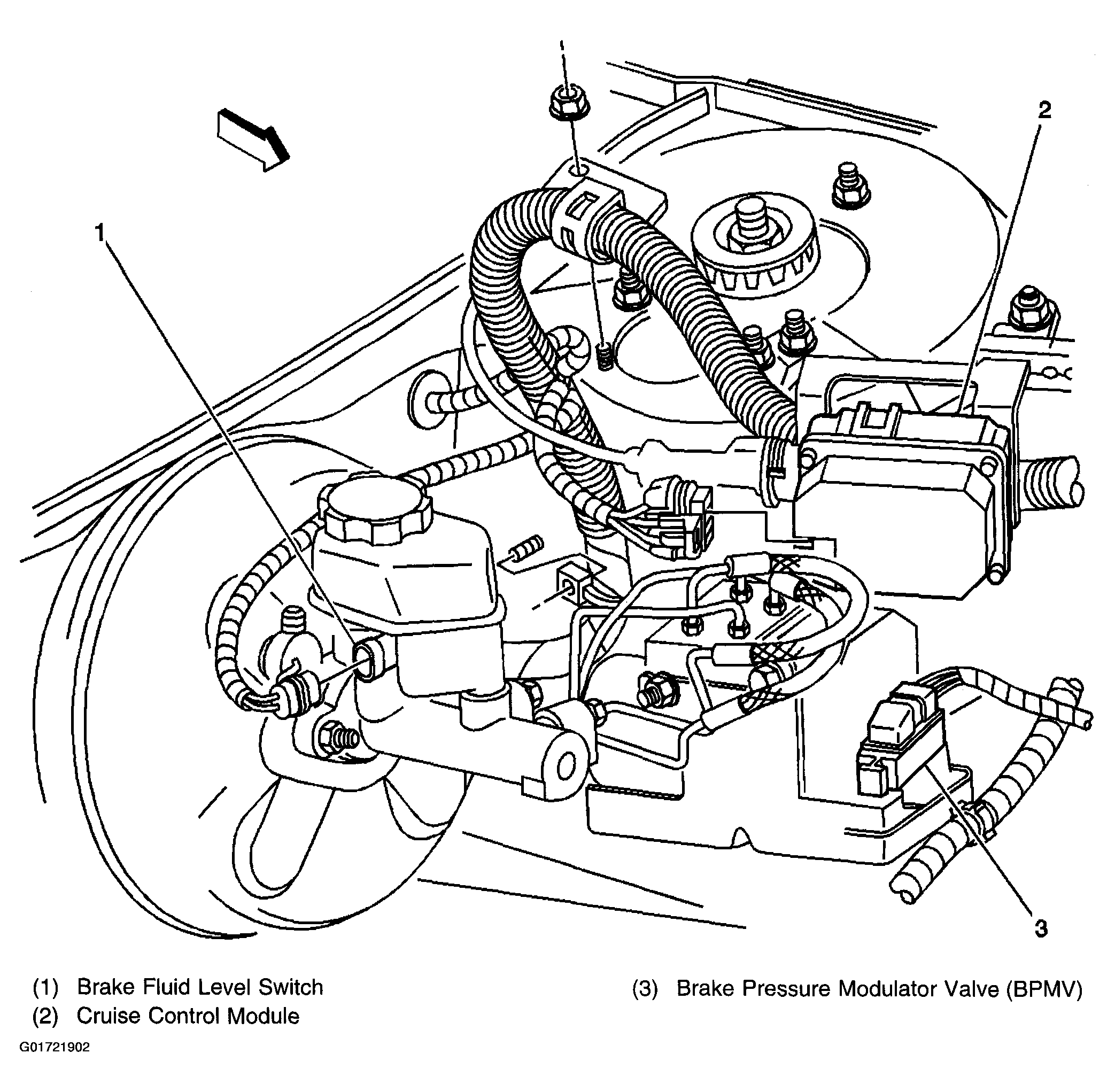 2

1

3

(1) Brake Fluid Level Switch
(2) Cruise Control Module
(3) Brake Pressure Modulator Valve (BPMV)

G01721902