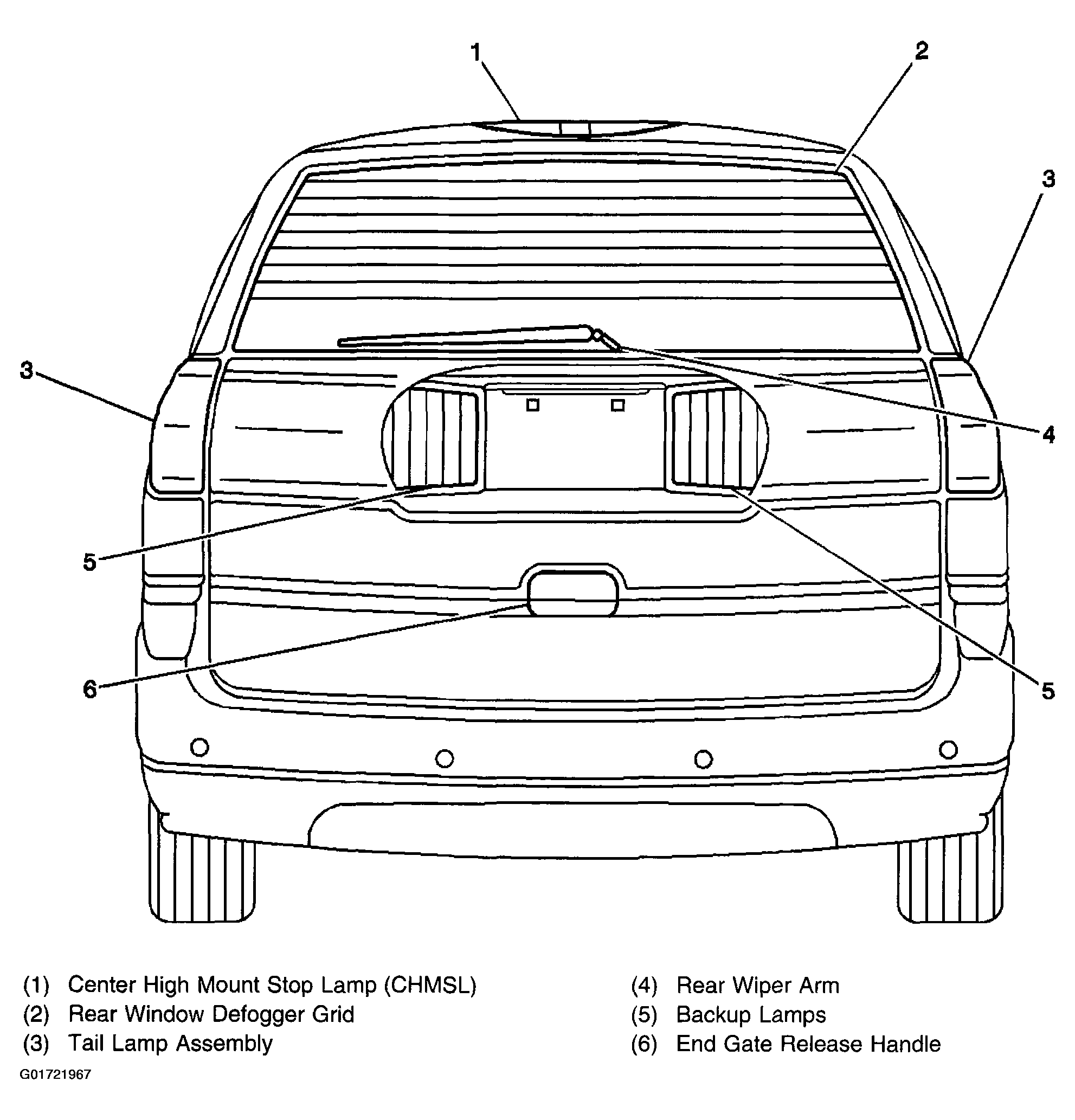 1
2
3
3
4
5
5
6

(1) Center High Mount Stop Lamp (CHMSL)
(2) Rear Window Defogger Grid
(3) Tail Lamp Assembly

(4) Rear Wiper Arm
(5) Backup Lamps
(6) End Gate Release Handle

G01721967