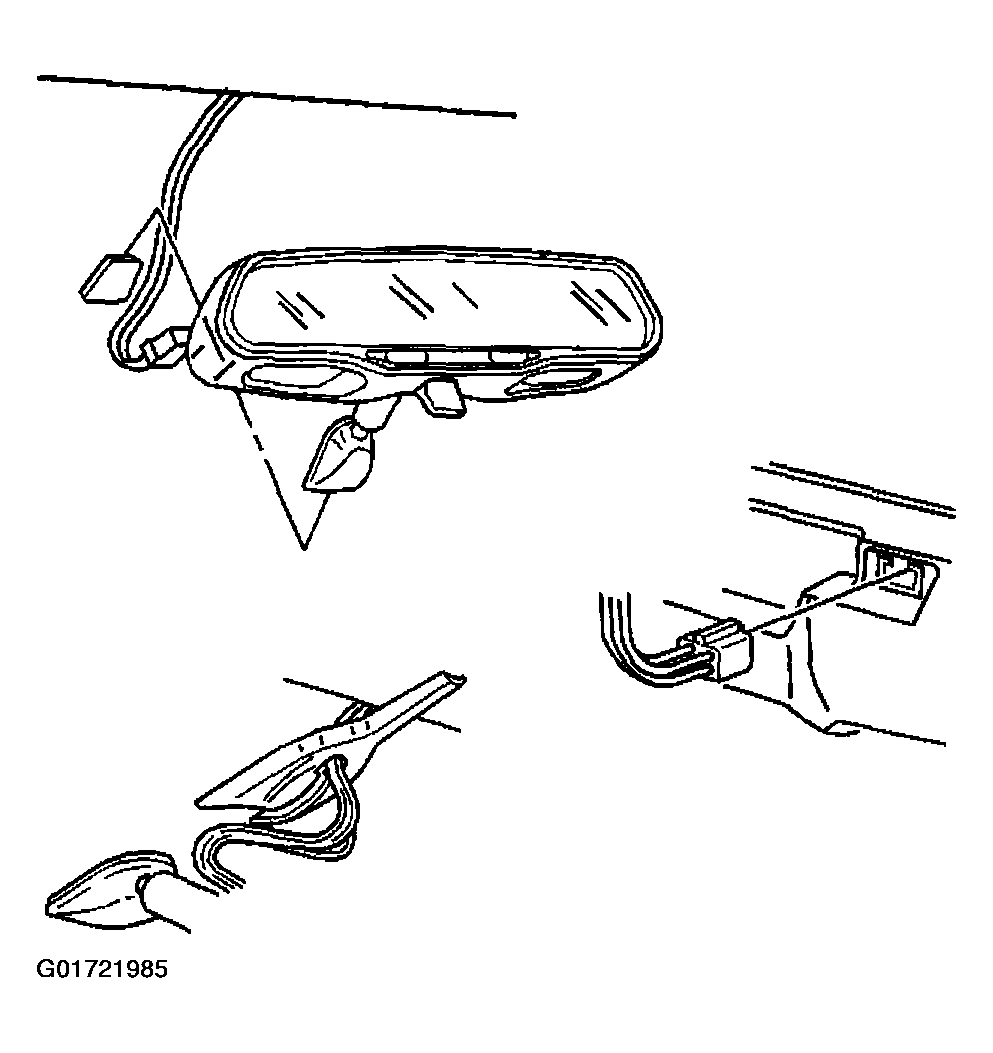 G01721985