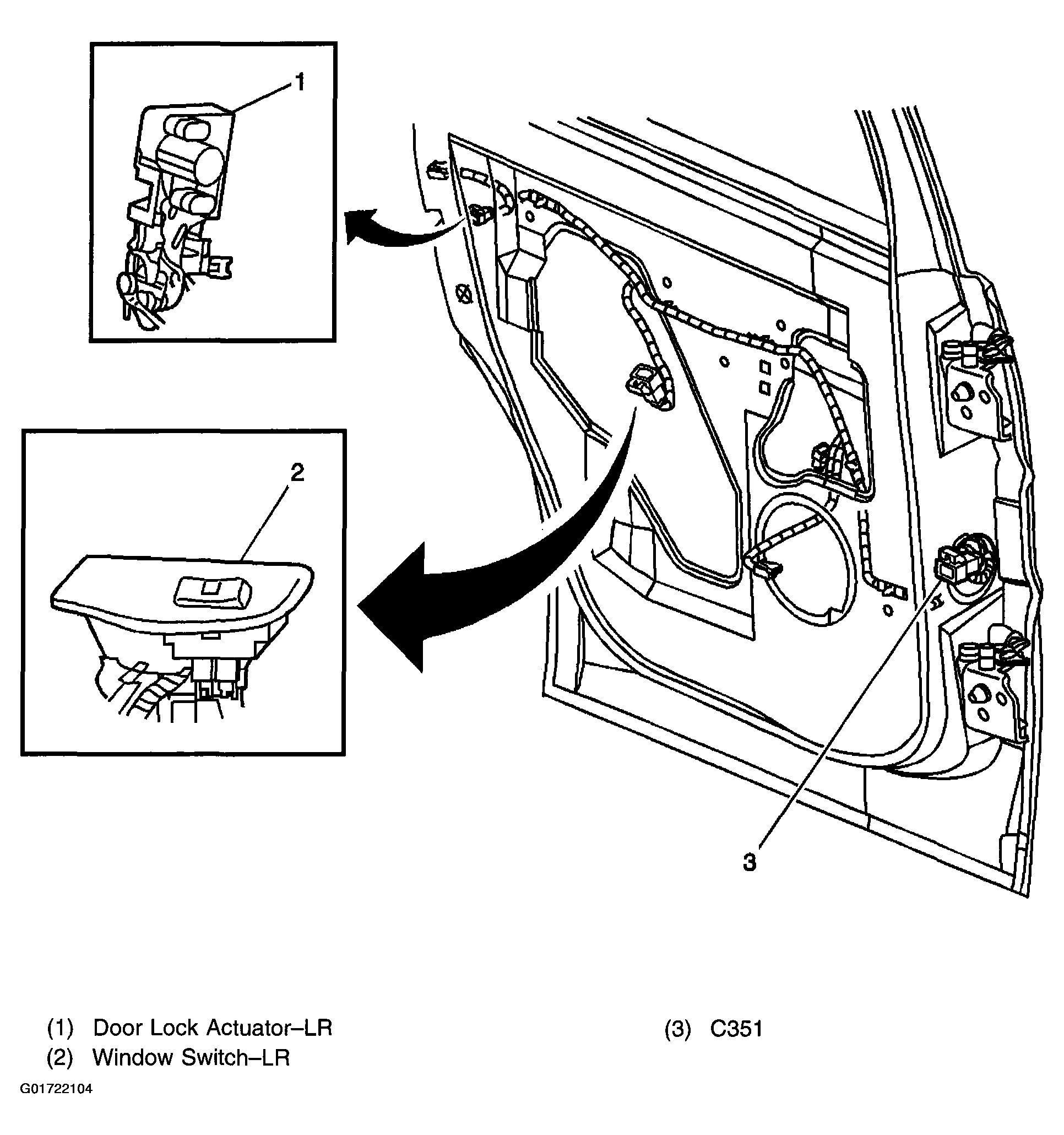 1

2

3

(1) Door Lock Actuator–LR
(2) Window Switch–LR

(3) C351

G01722104