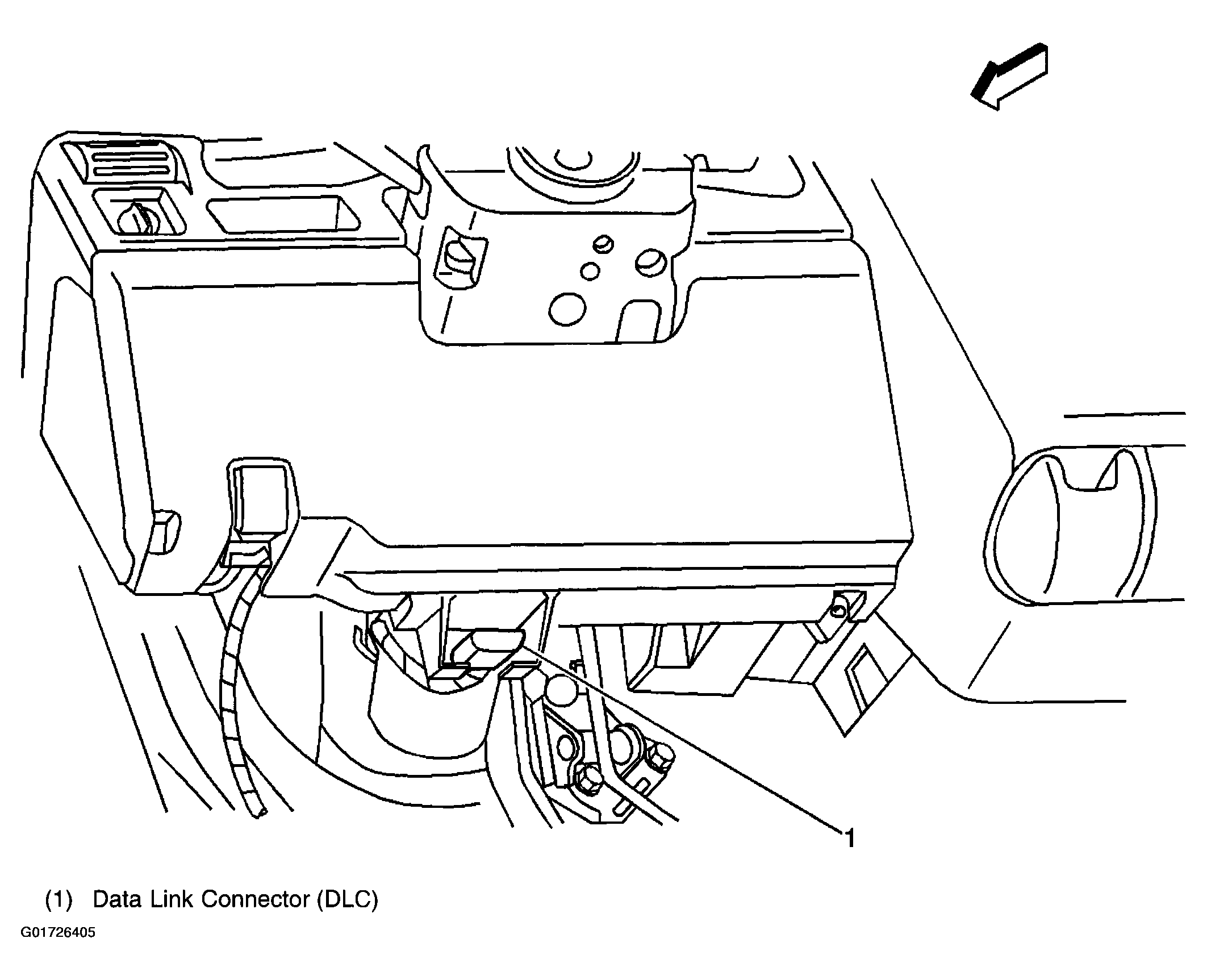 1

(1) Data Link Connector (DLC)

G01726405