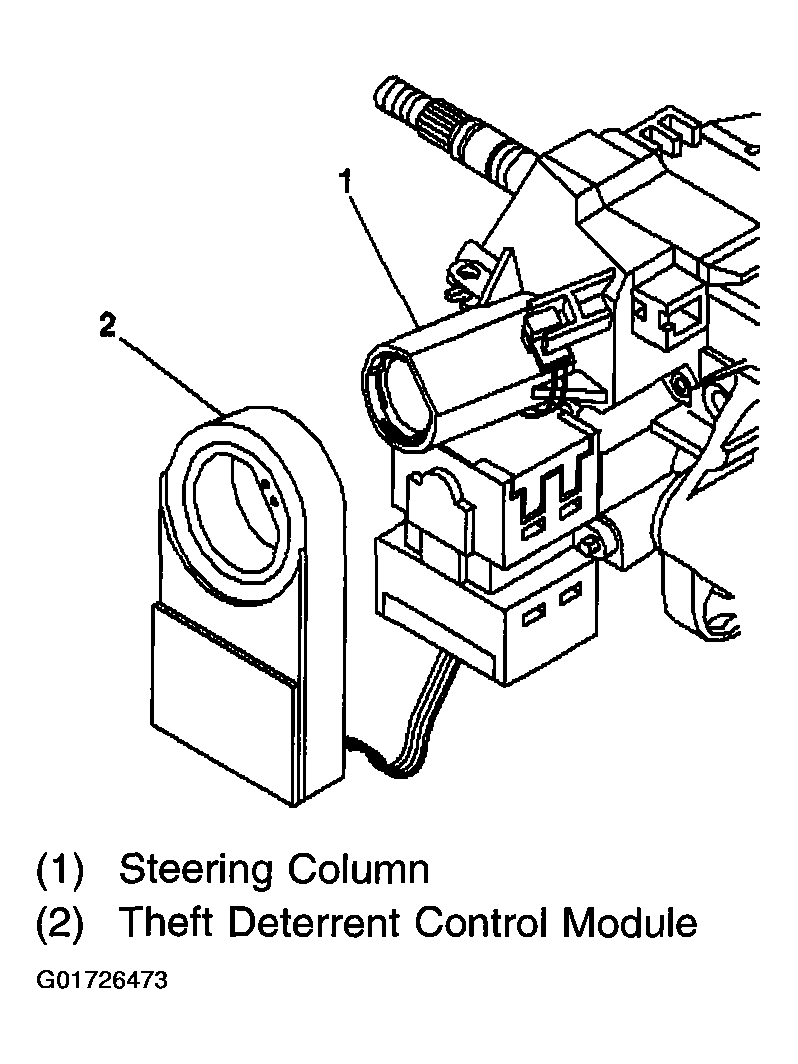 1

2

(1) Steering Column
(2) Theft Deterrent Control Module

G01726473