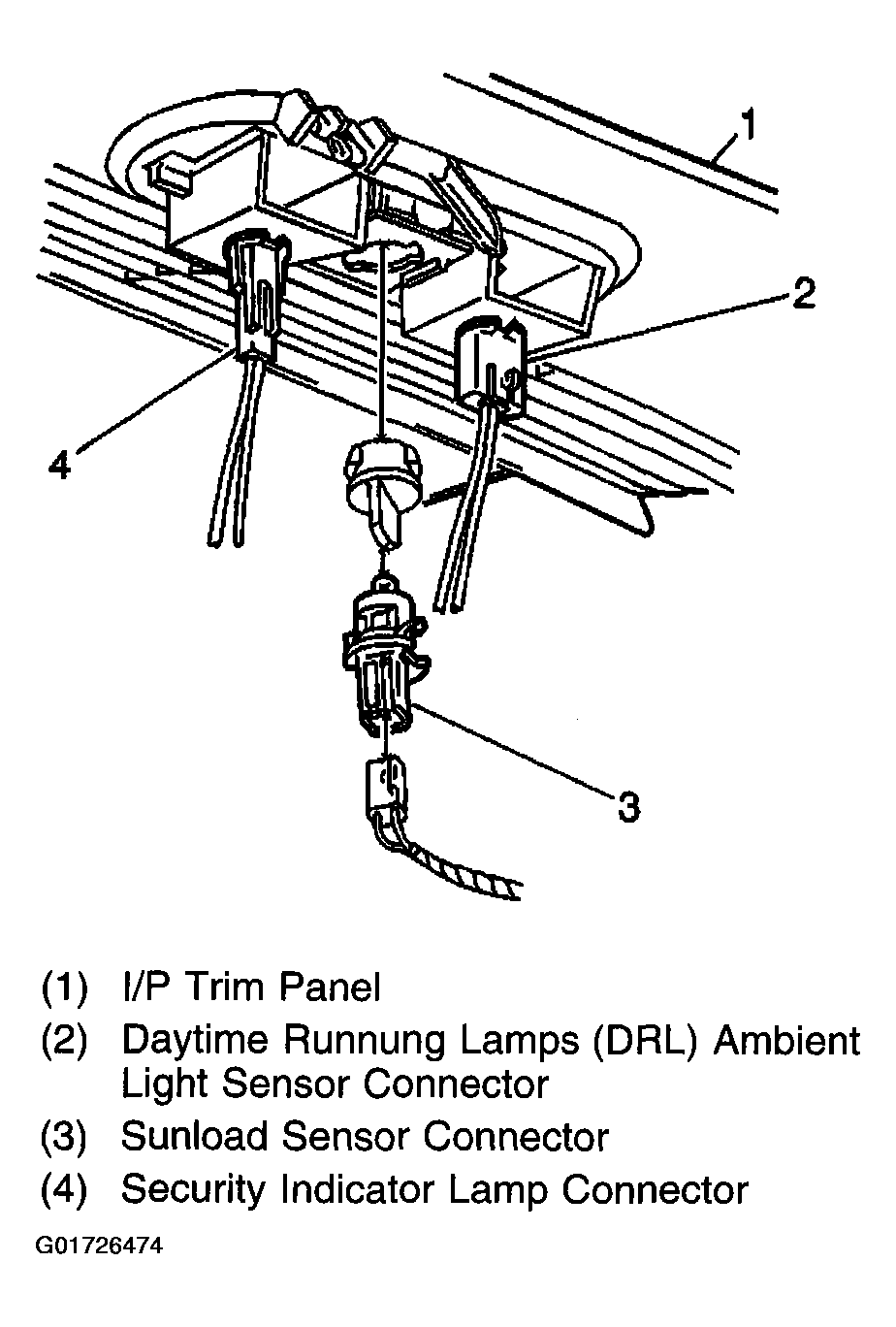 1

2

4

3

(1) I/P Trim Panel
(2) Daytime Runnung Lamps (DRL) Ambient Light Sensor Connector
(3) Sunload Sensor Connector
(4) Security Indicator Lamp Connector

G01726474