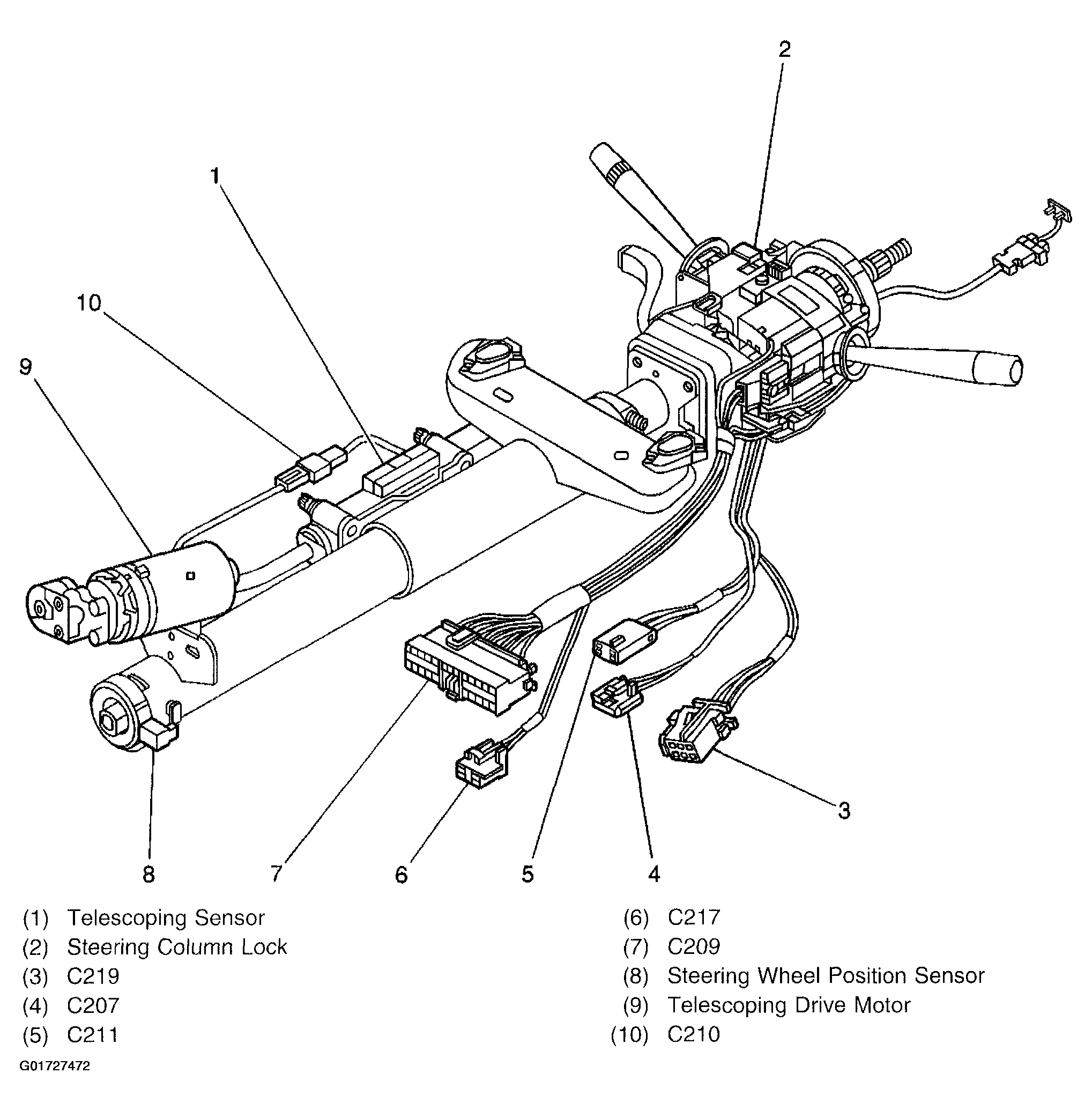 2

1

10

9

3

8 7 6 5 4

(1) Telescoping Sensor
(2) Steering Column Lock
(3) C219
(4) C207
(5) C211

(6) C217
(7) C209
(8) Steering Wheel Position Sensor
(9) Telescoping Drive Motor
(10) C210

G01727472