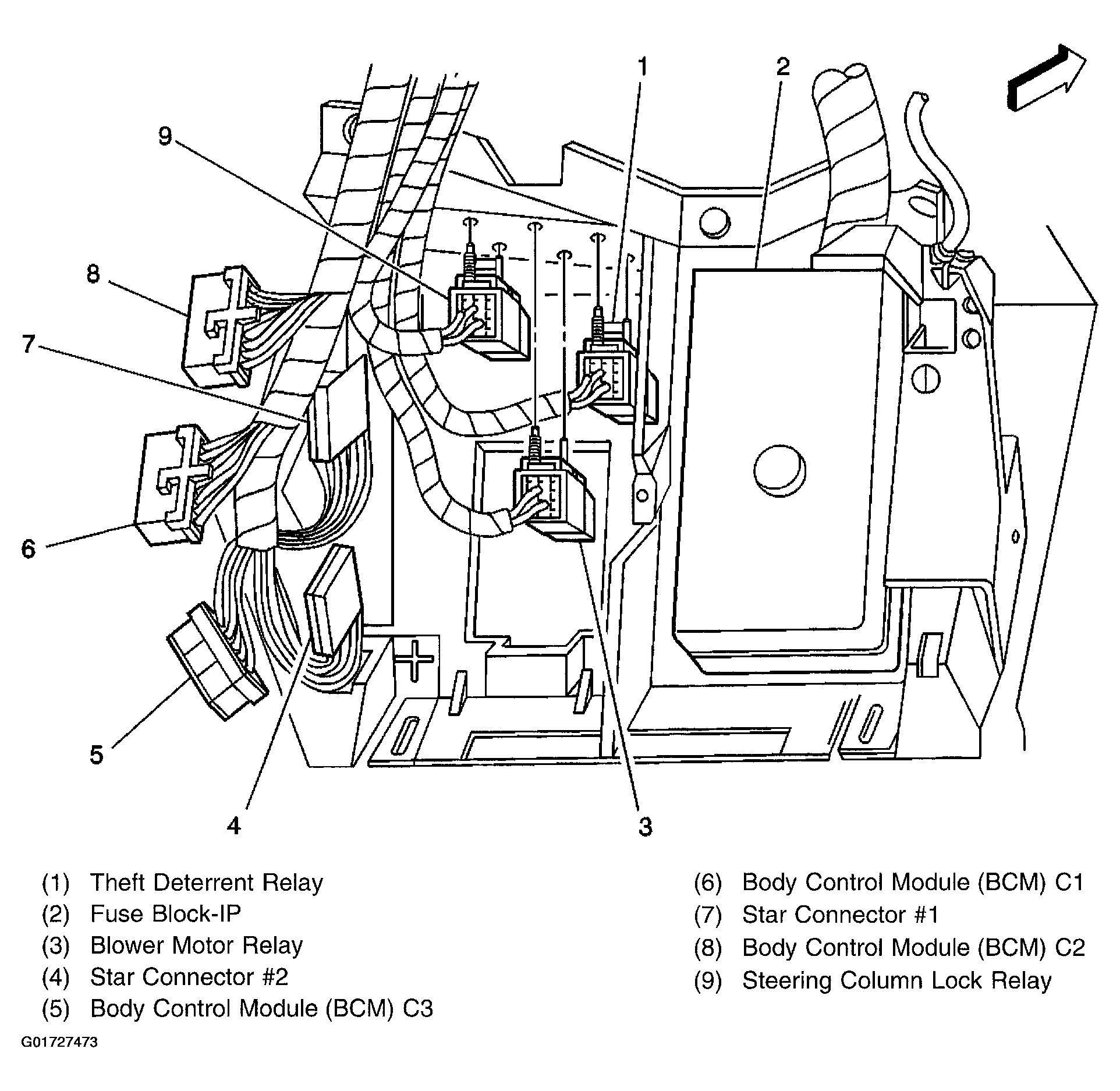 1
2
9
8
7
6
5
4
3

(1) Theft Deterrent Relay
(2) Fuse Block-IP
(3) Blower Motor Relay
(4) Star Connector #2
(5) Body Control Module (BCM) C3

(6) Body Control Module (BCM) C1
(7) Star Connector #1
(8) Body Control Module (BCM) C2
(9) Steering Column Lock Relay

G01727473