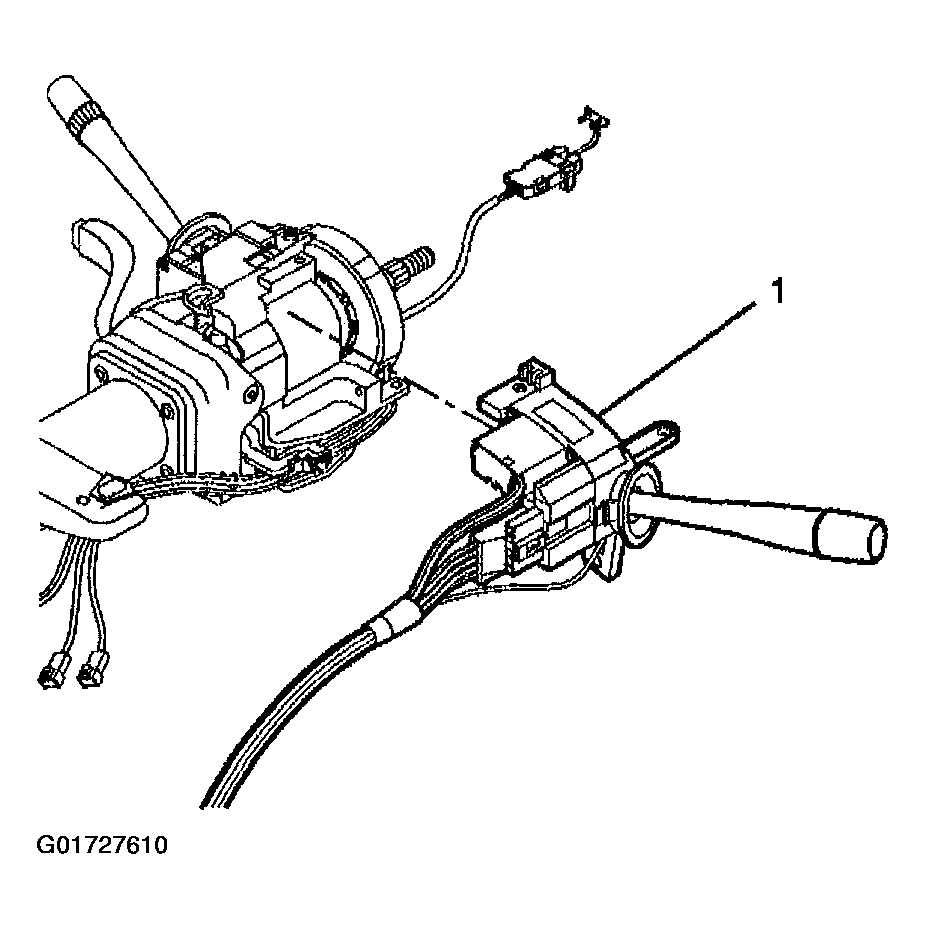 1

G01727610