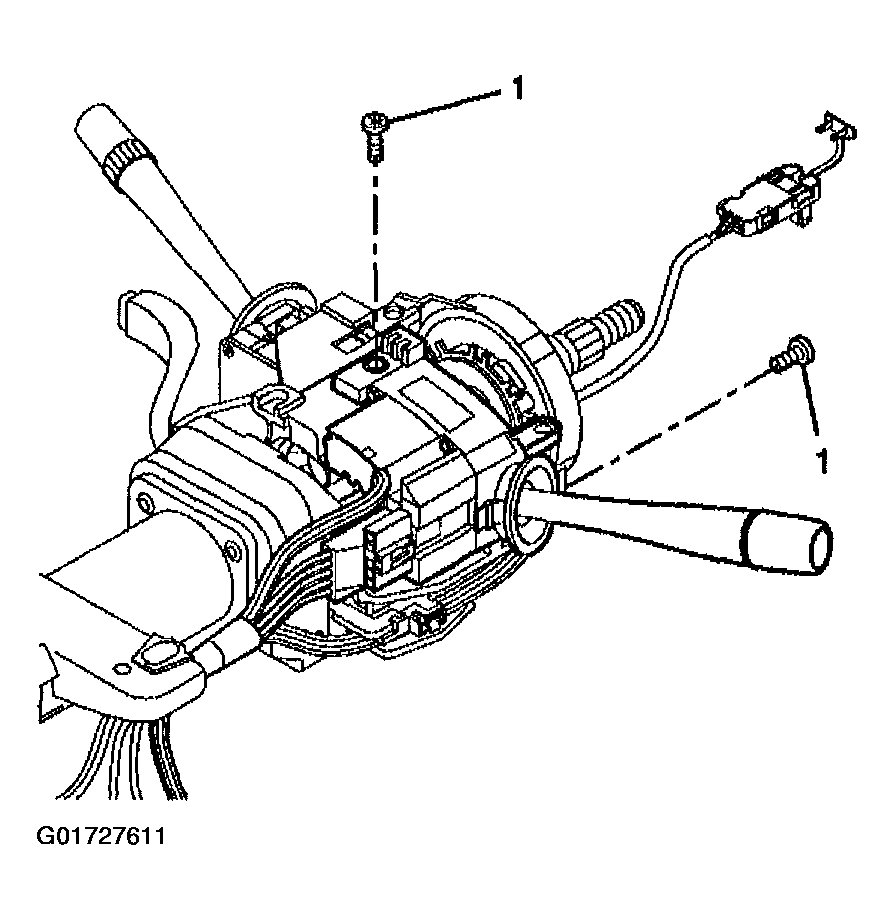 1

1

G01727611