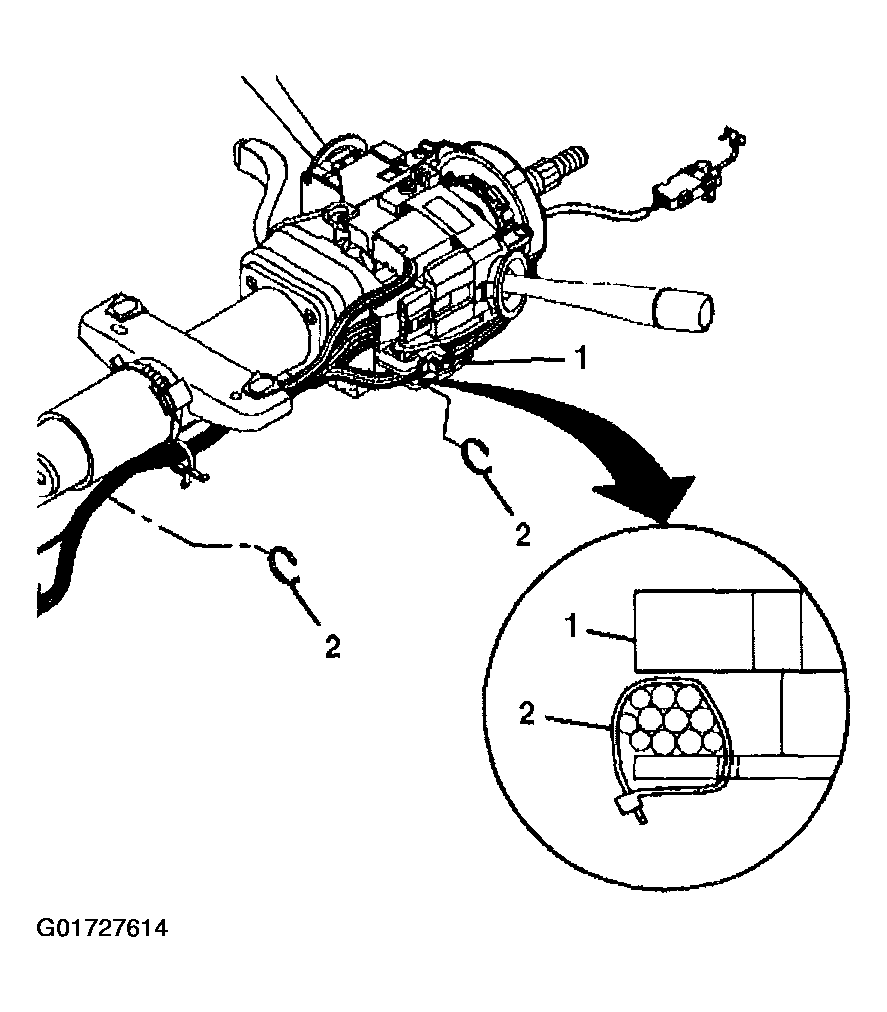 1

2

2

1

2

G01727614