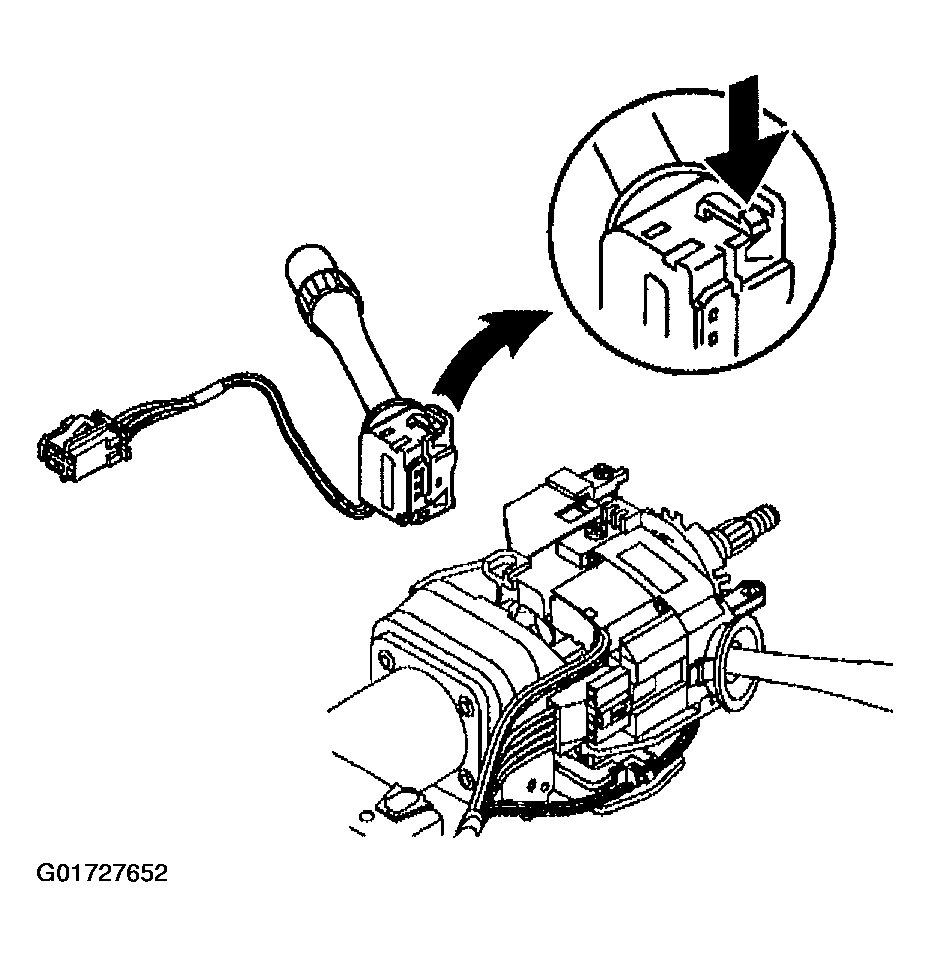 G01727652