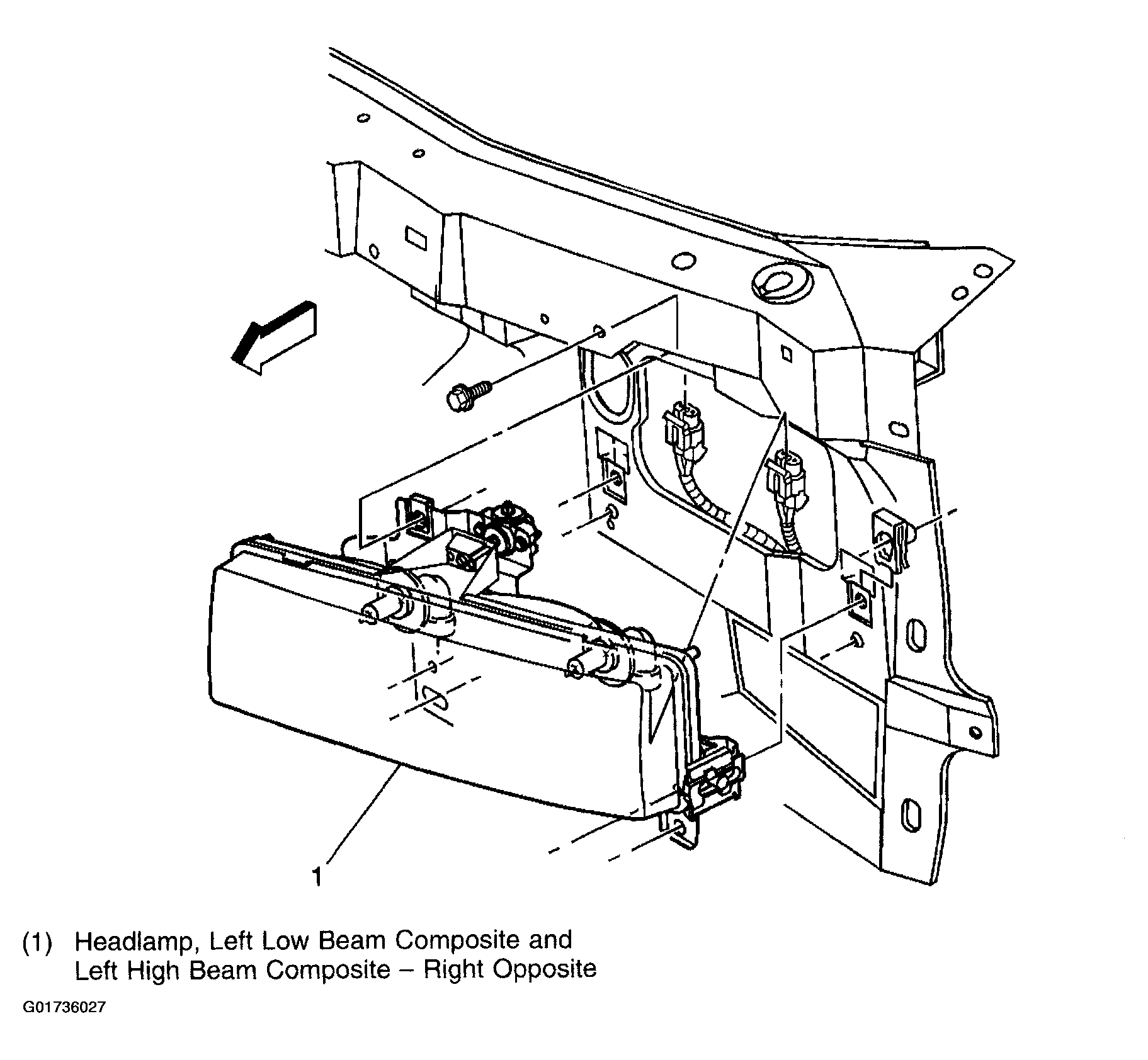 1

(1) Headlamp, Left Low Beam Composite and Left High Beam Composite – Right Opposite

G01736027