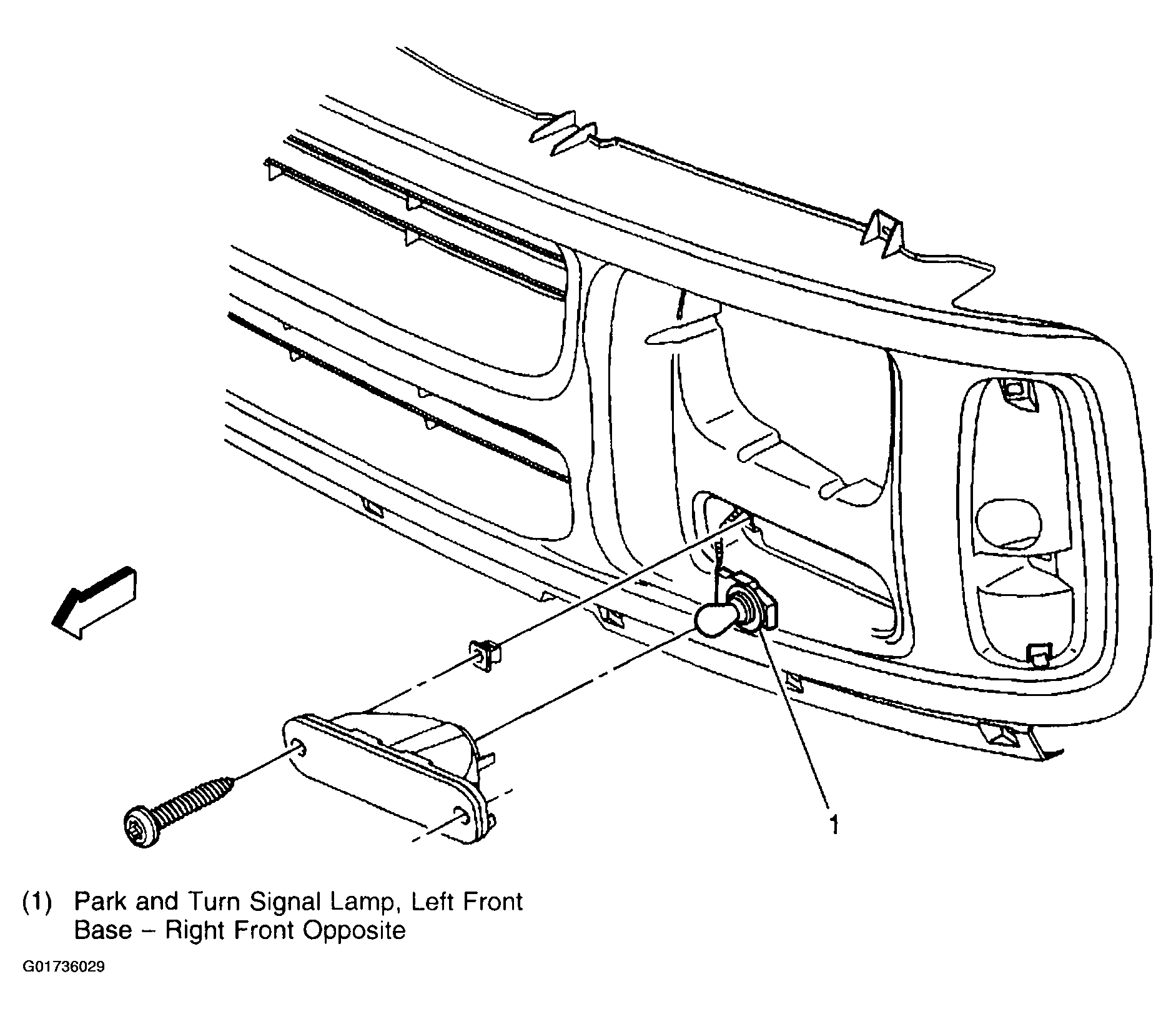 1

(1) Park and Turn Signal Lamp, Left Front Base – Right Front Opposite

G01736029