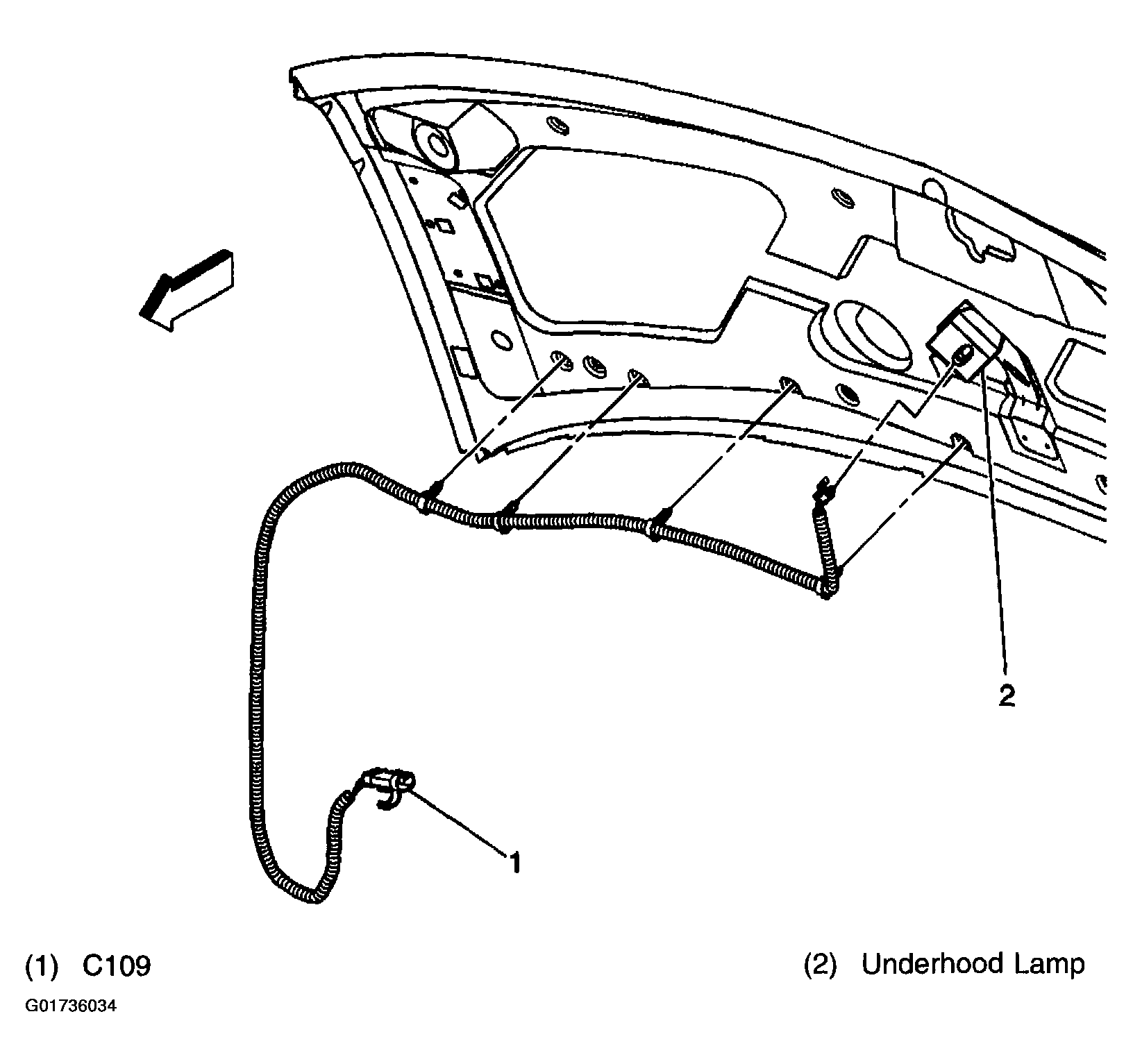 2

1

(1) C109

(2) Underhood Lamp

G01736034