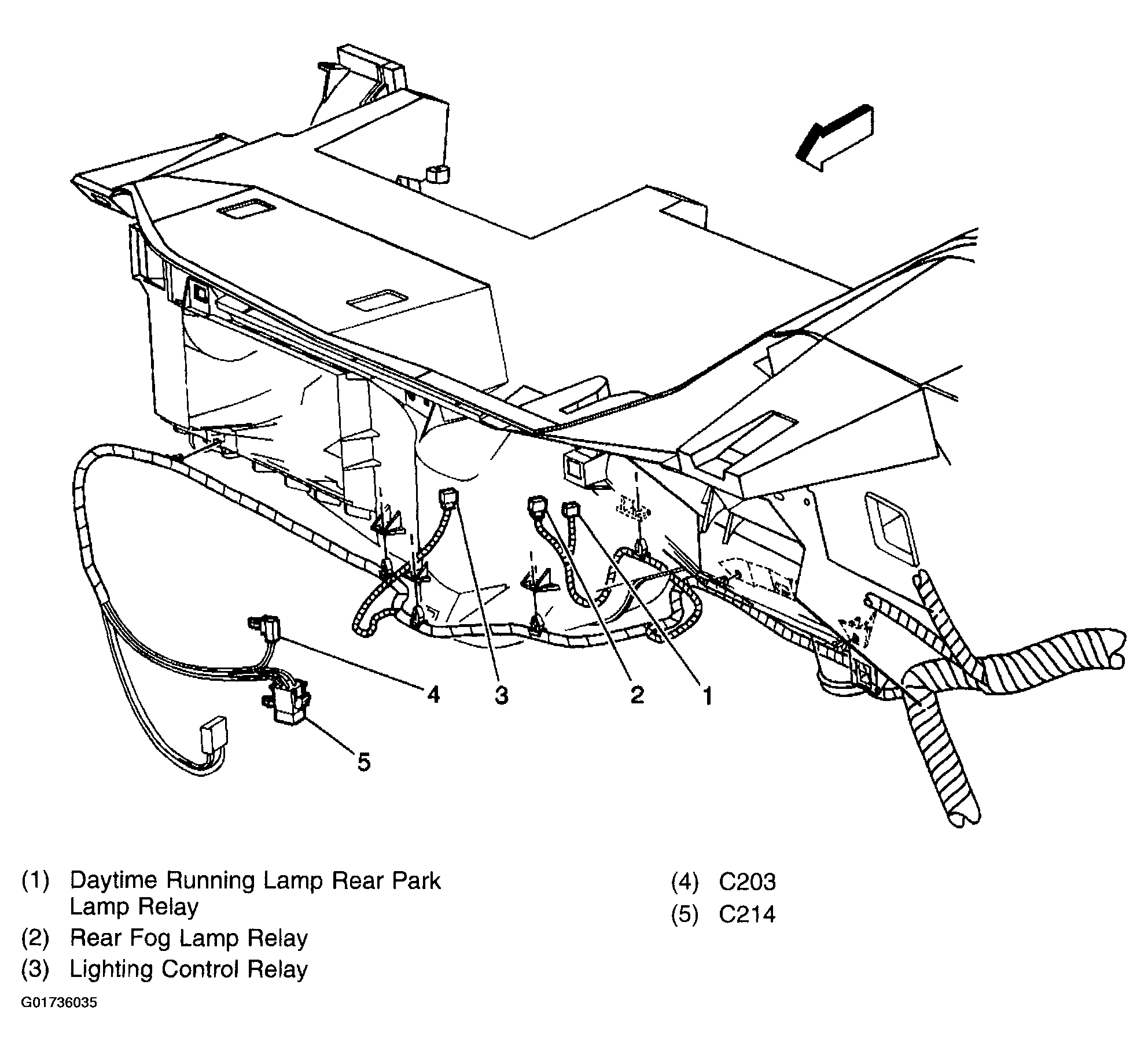 4 3 2 1

5

(1) Daytime Running Lamp Rear Park Lamp Relay

(2) Rear Fog Lamp Relay

(3) Lighting Control Relay

(4) C203

(5) C214

G01736035