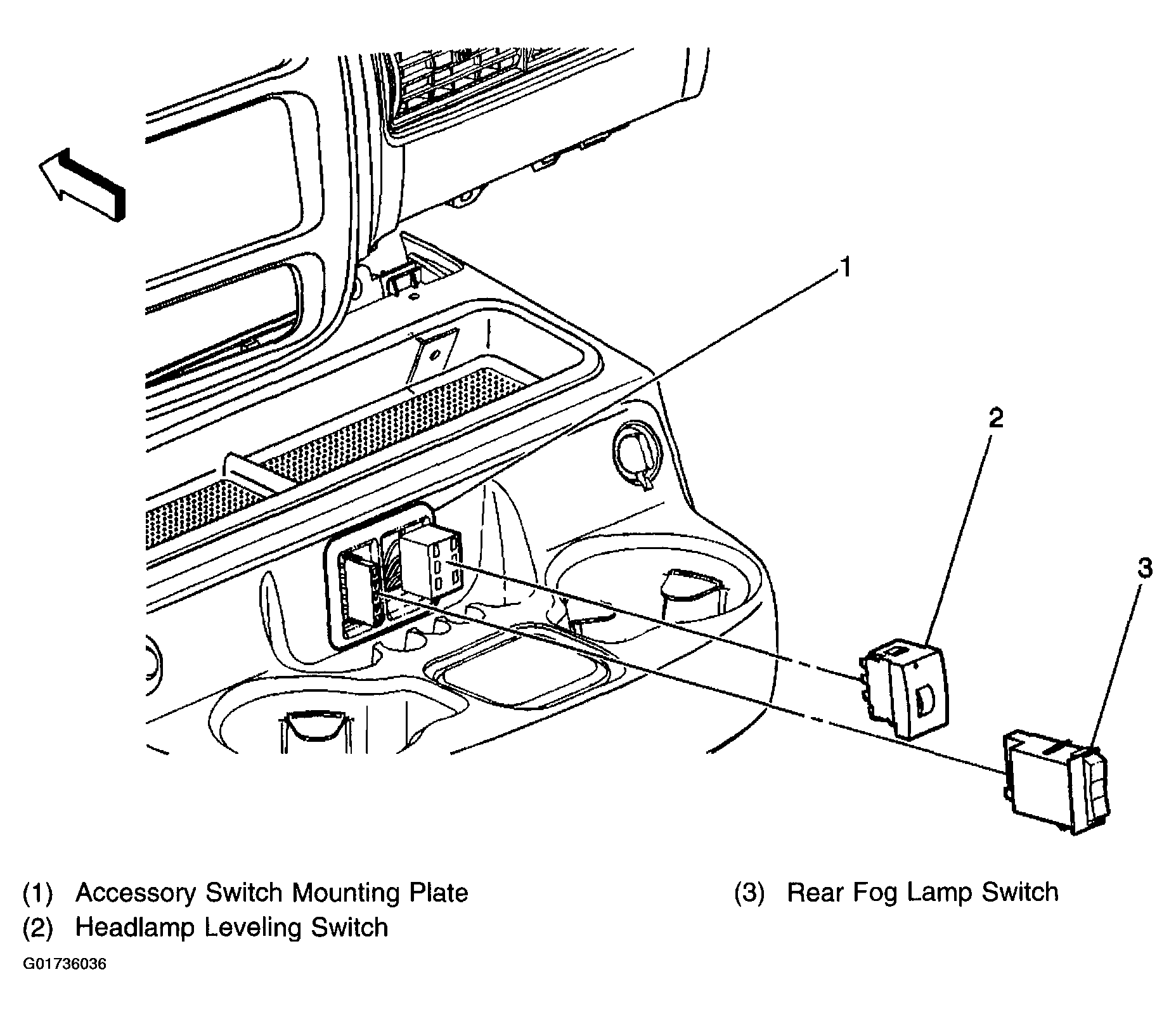 1

2

3

(1) Accessory Switch Mounting Plate
(2) Headlamp Leveling Switch

(3) Rear Fog Lamp Switch

G01736036