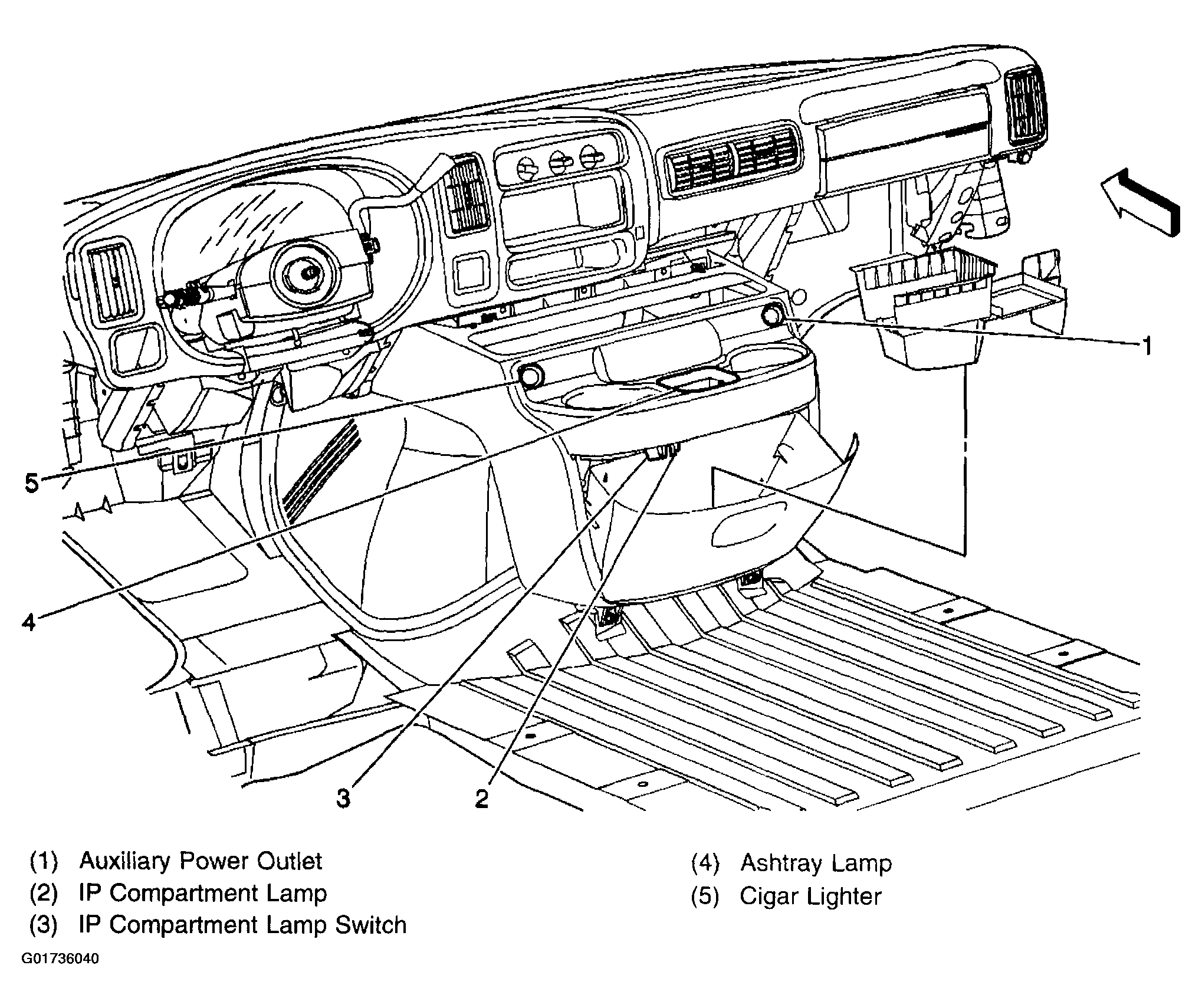 1

5

4

3

2

(1) Auxiliary Power Outlet
(2) IP Compartment Lamp
(3) IP Compartment Lamp Switch

(4) Ashtray Lamp
(5) Cigar Lighter

G01736040