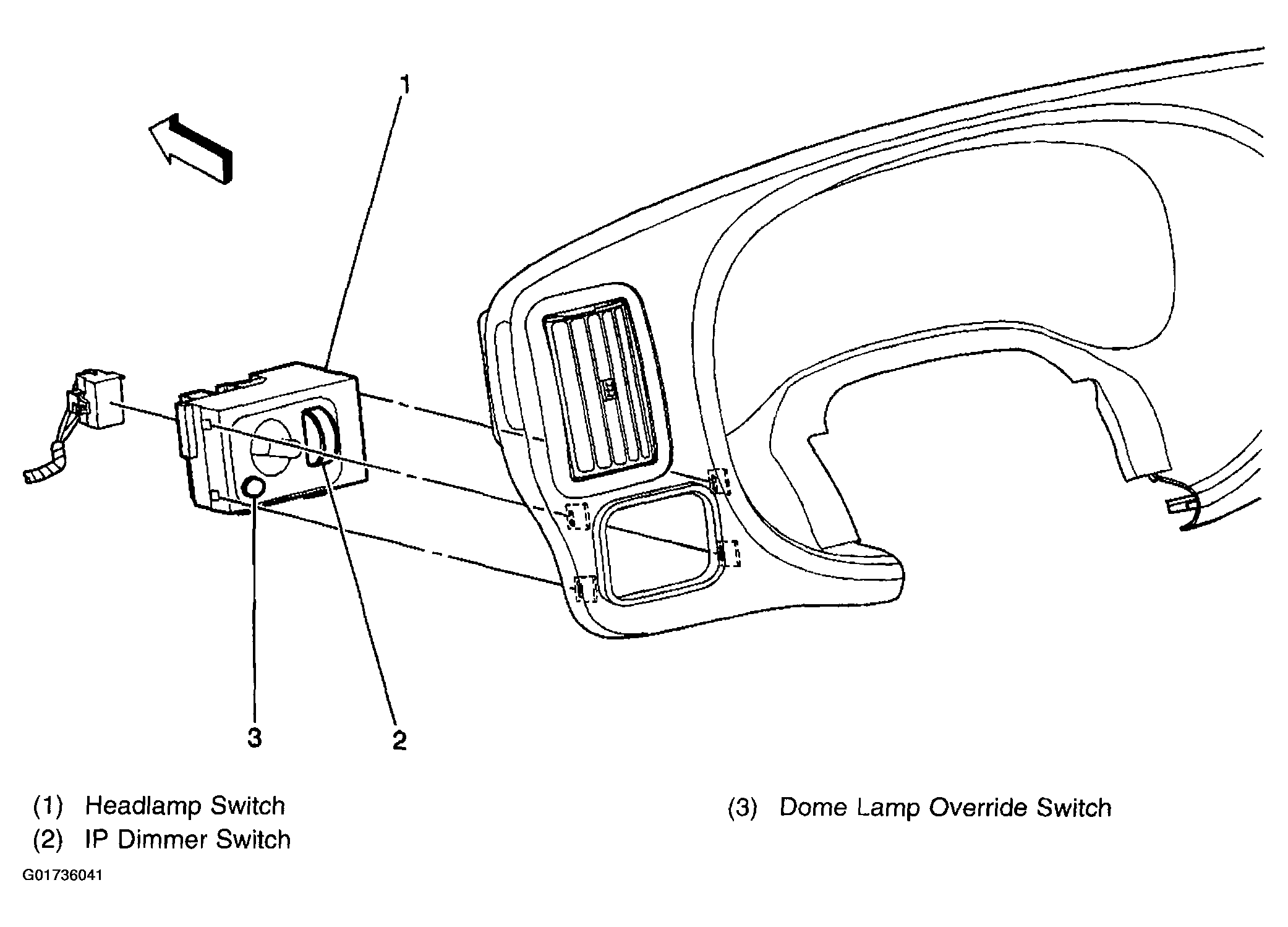 1

3

2

(1) Headlamp Switch
(2) IP Dimmer Switch

(3) Dome Lamp Override Switch

G01736041