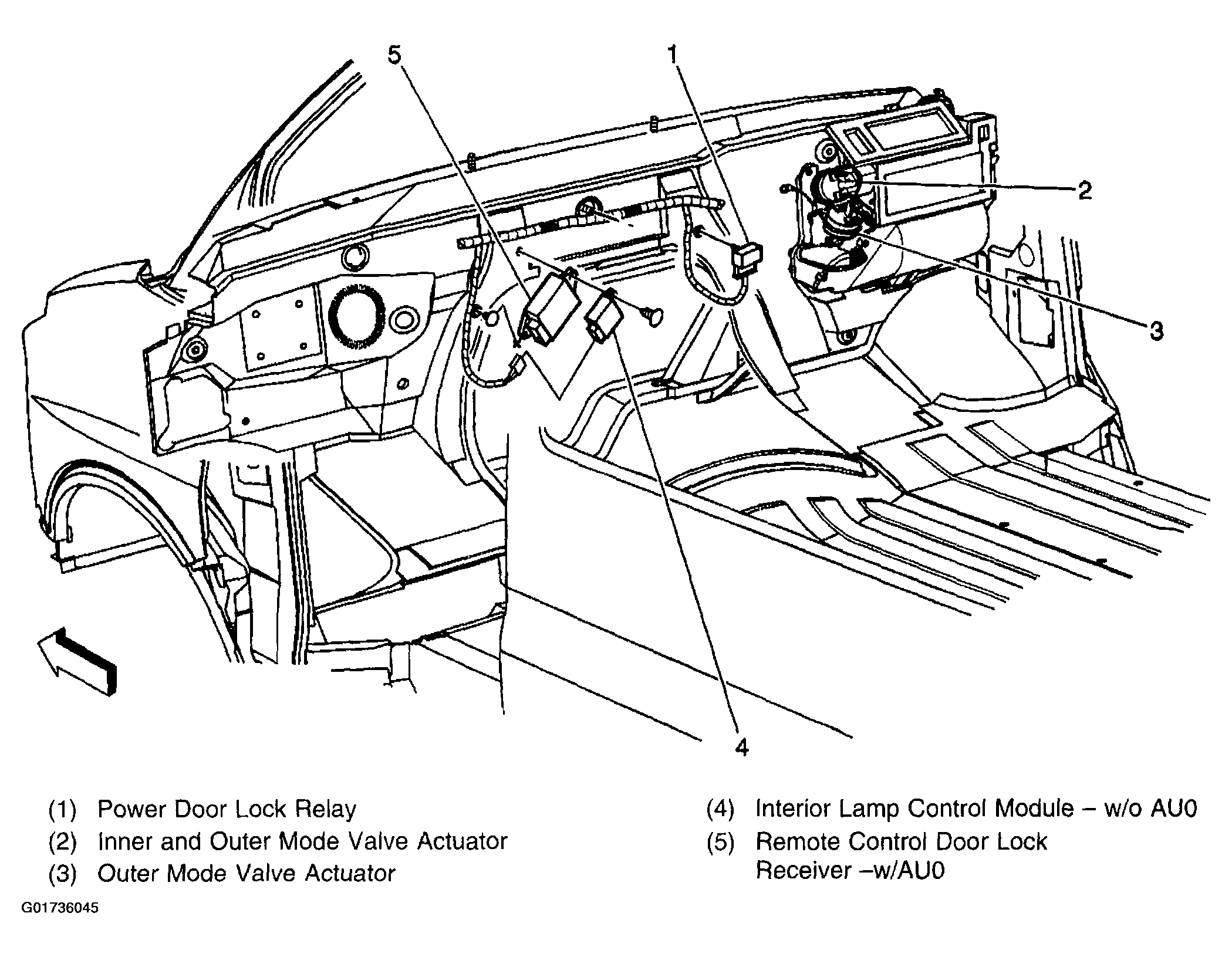 5
1
2
3
4

(1) Power Door Lock Relay
(2) Inner and Outer Mode Valve Actuator
(3) Outer Mode Valve Actuator

(4) Interior Lamp Control Module – w/o AU0
(5) Remote Control Door Lock Receiver –w/AU0

G01736045