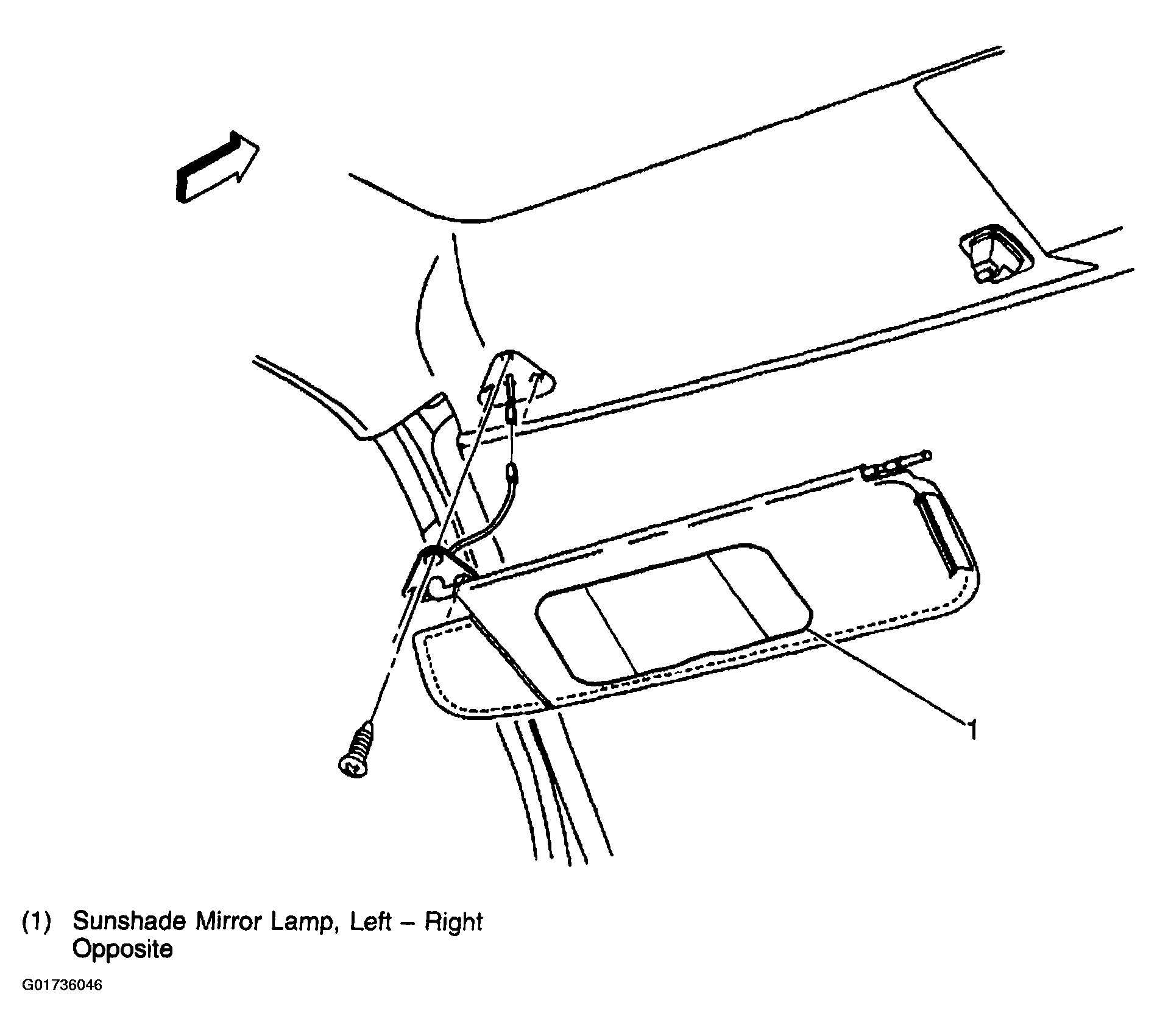 1

(1) Sunshade Mirror Lamp, Left – Right Opposite

G01736046