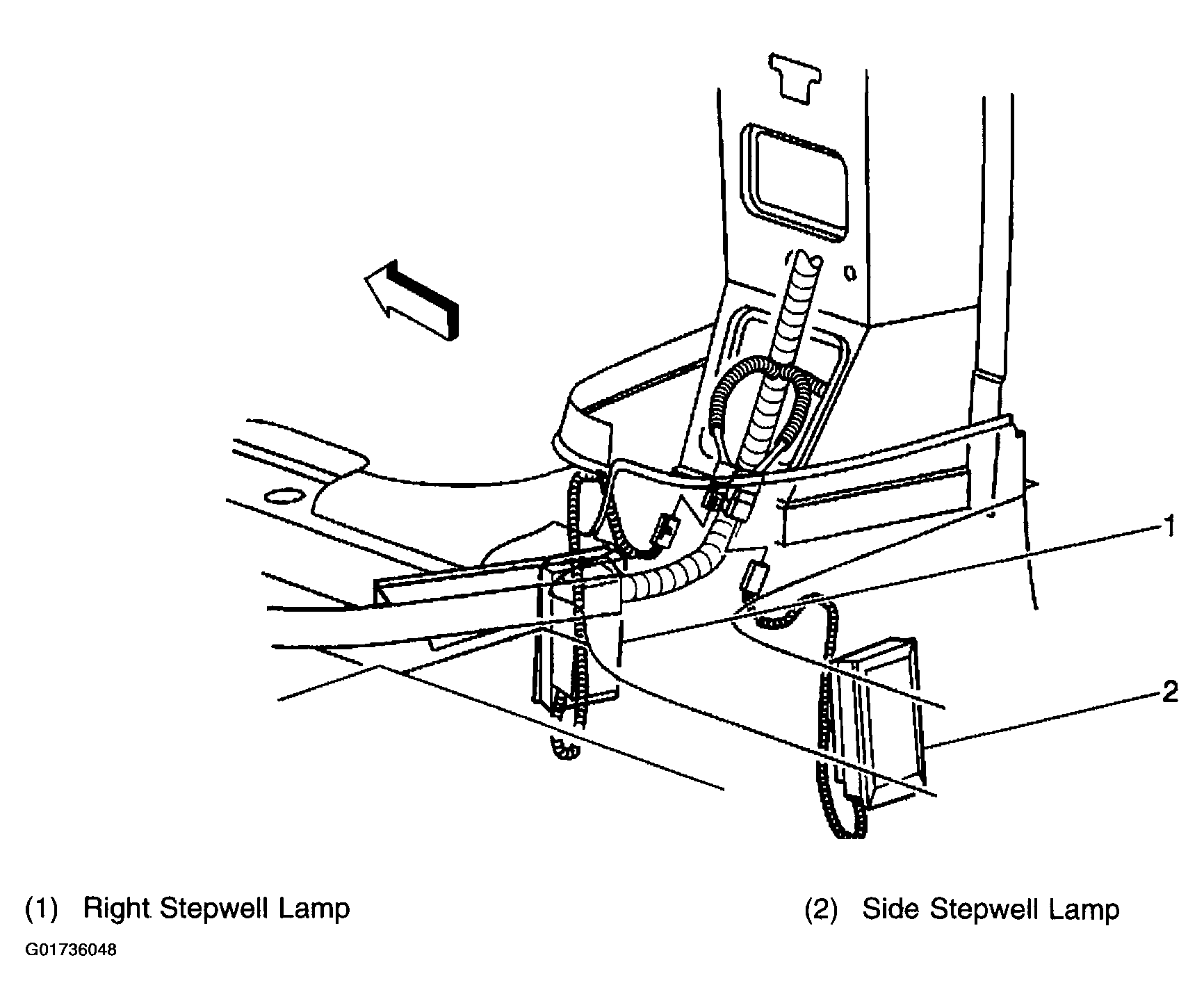 1

2

(1) Right Stepwell Lamp

(2) Side Stepwell Lamp

G01736048