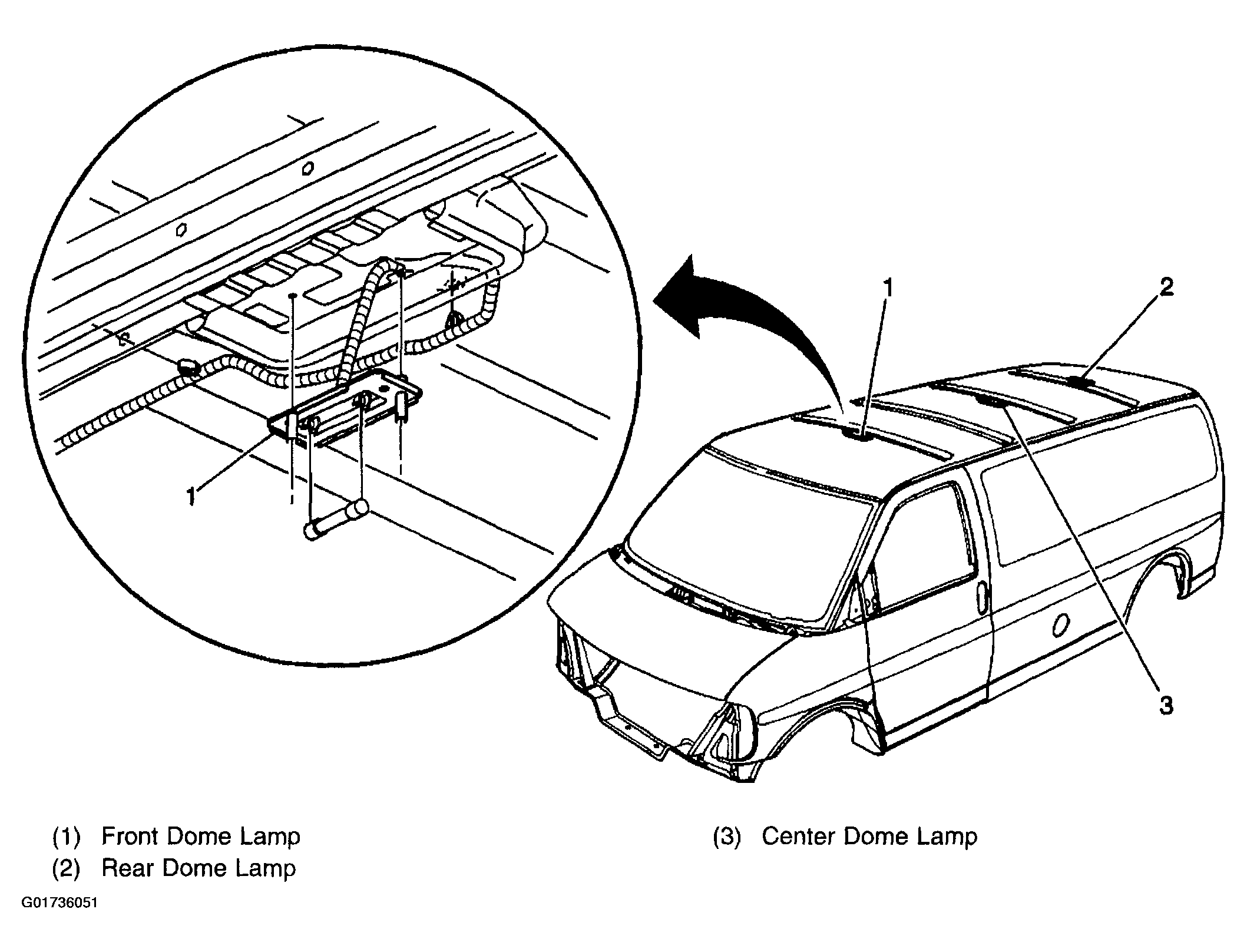 1

1

2

3

(1) Front Dome Lamp
(2) Rear Dome Lamp

(3) Center Dome Lamp

G01736051