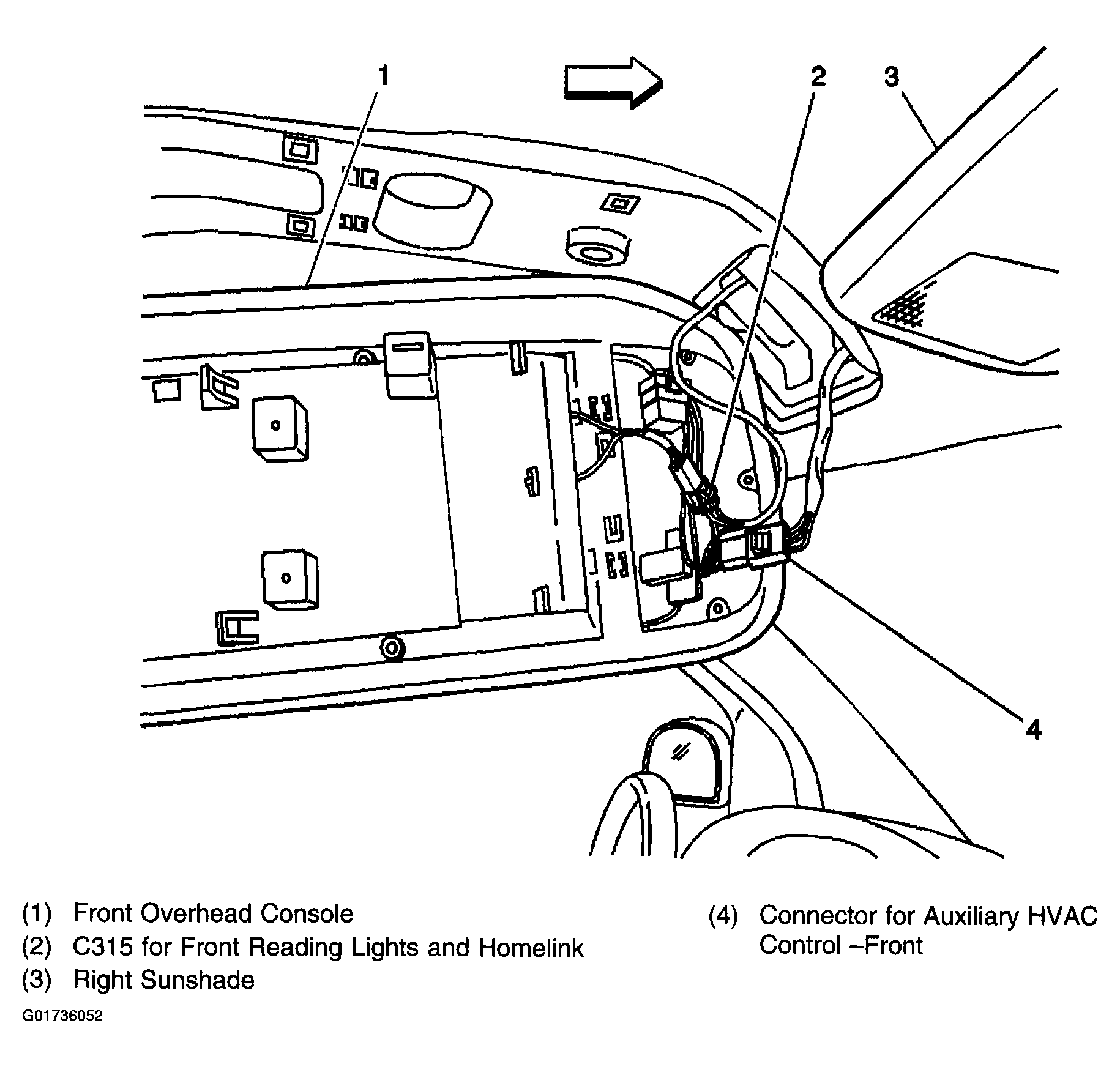 1
2
3
4

(1) Front Overhead Console
(2) C315 for Front Reading Lights and Homelink
(3) Right Sunshade

(4) Connector for Auxiliary HVAC Control –Front

G01736052