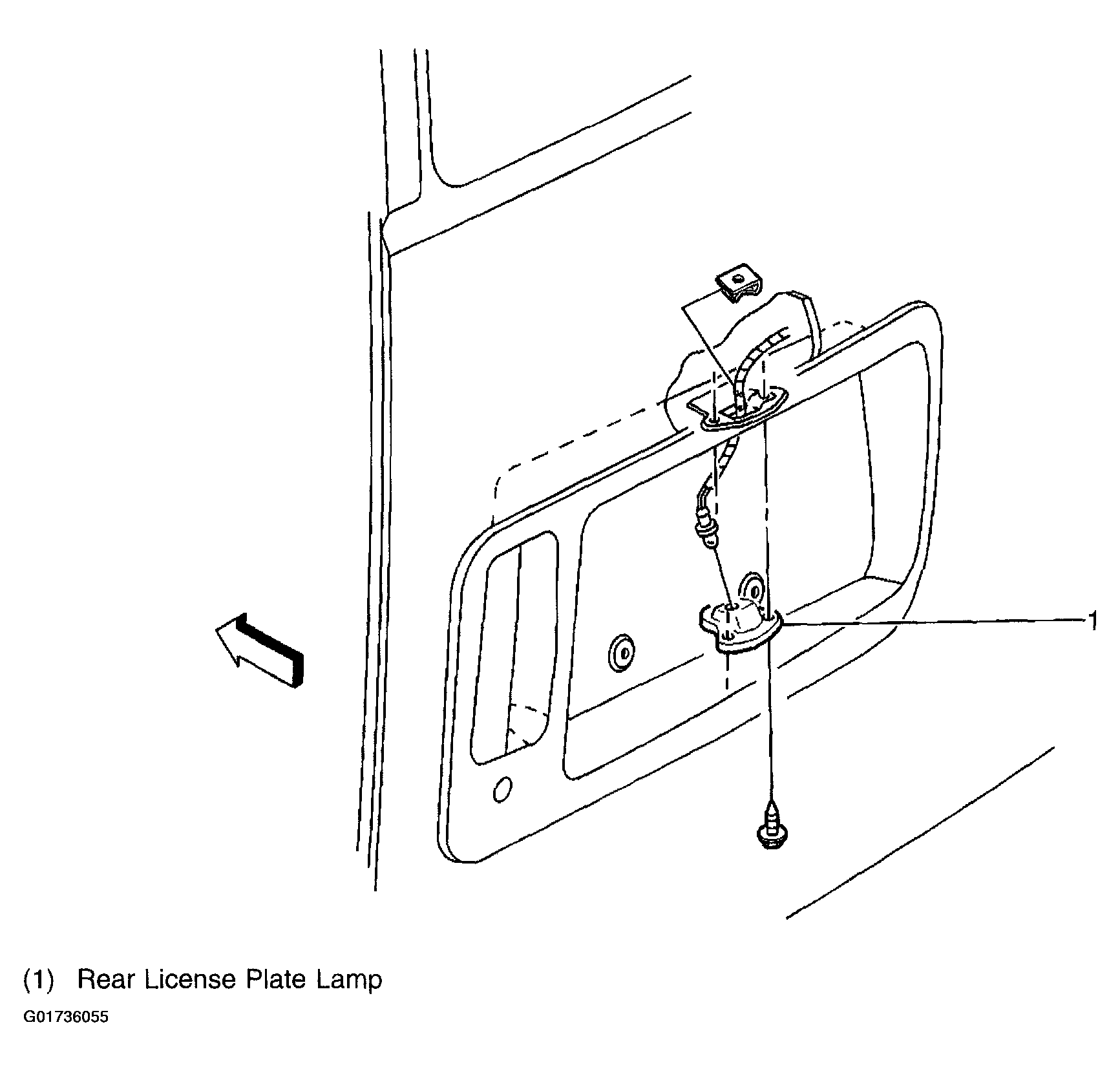 1

(1) Rear License Plate Lamp

G01736055