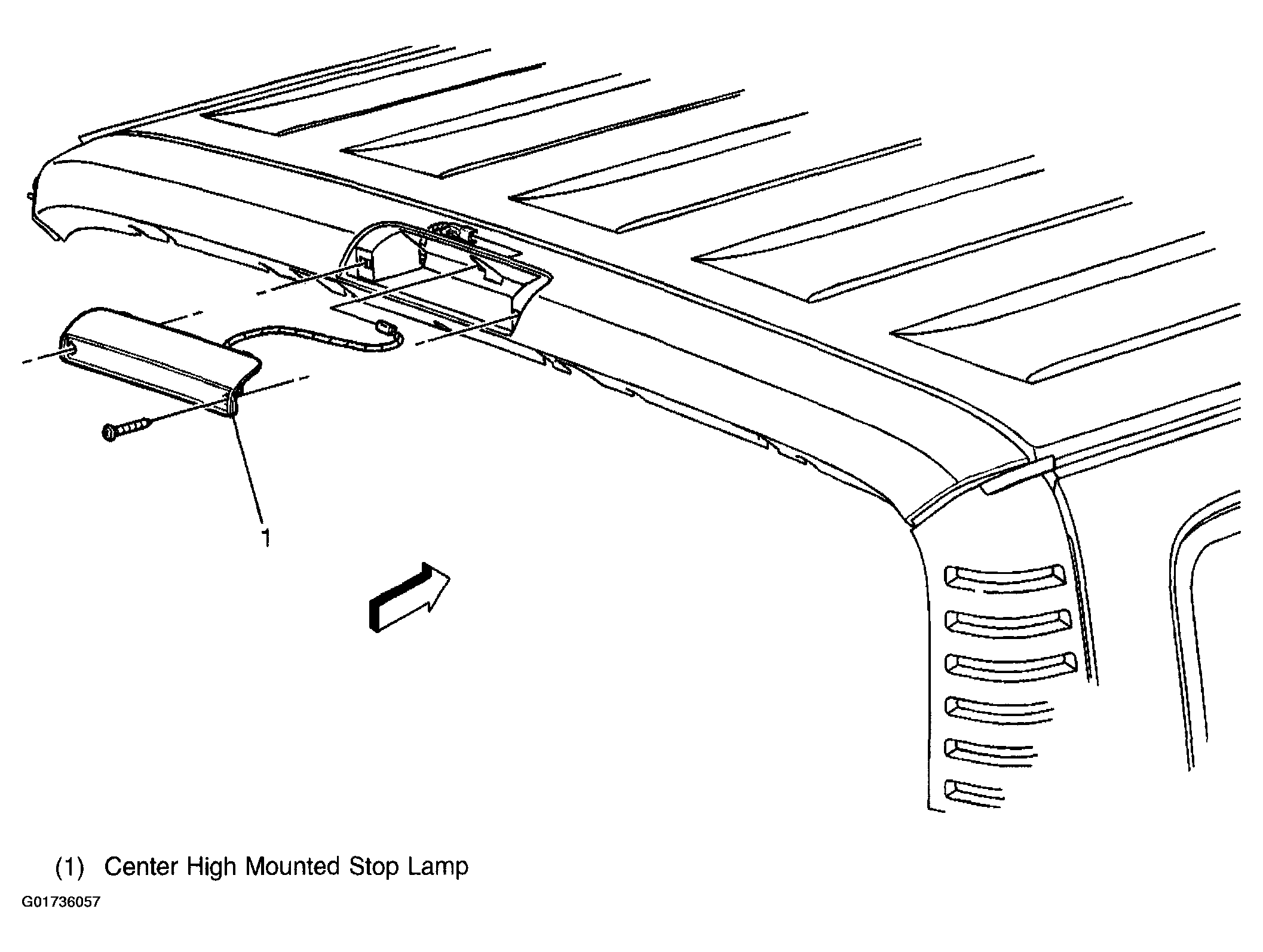 1

(1) Center High Mounted Stop Lamp

G01736057