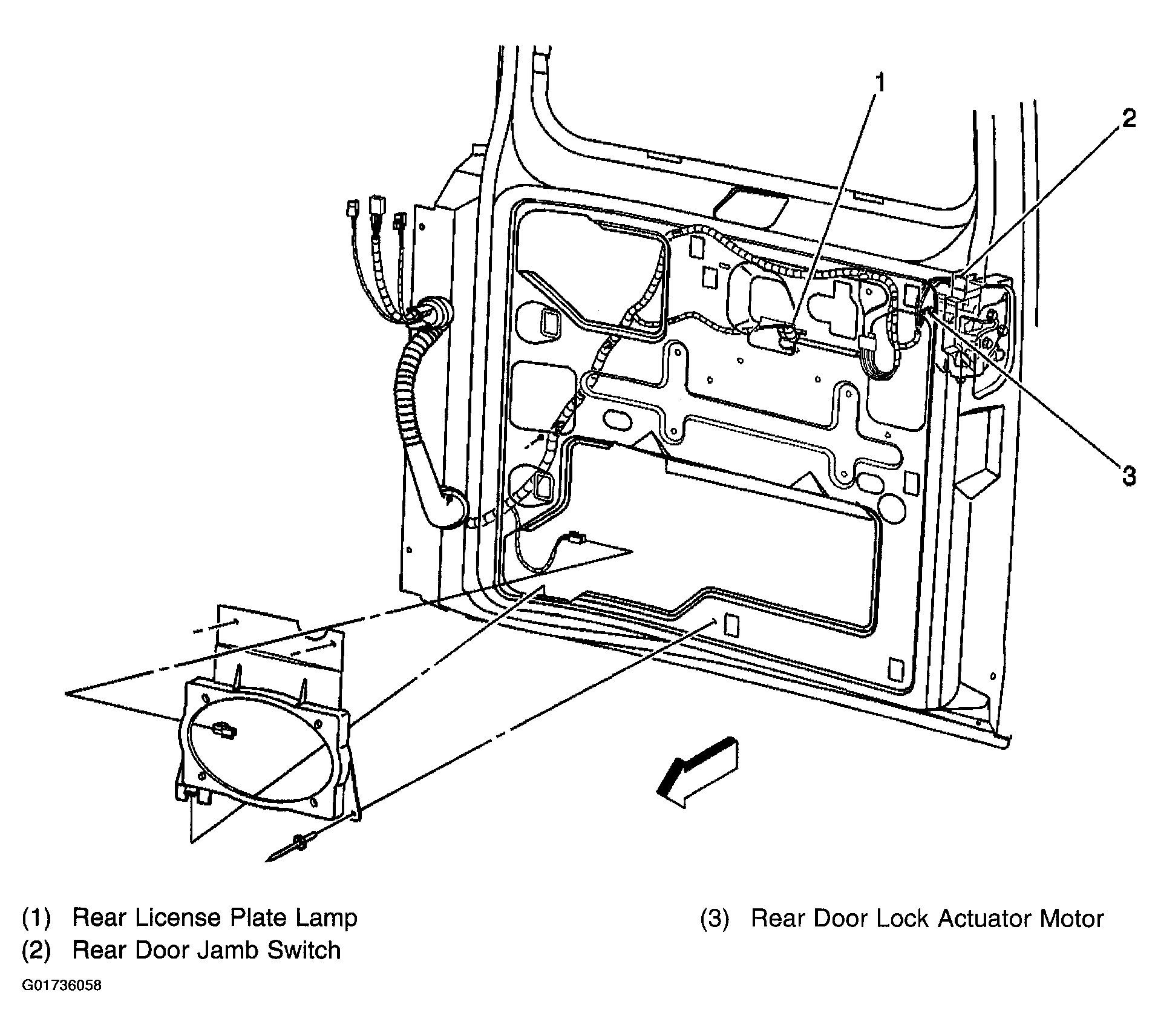 1
2
3

(1) Rear License Plate Lamp
(2) Rear Door Jamb Switch

(3) Rear Door Lock Actuator Motor

G01736058