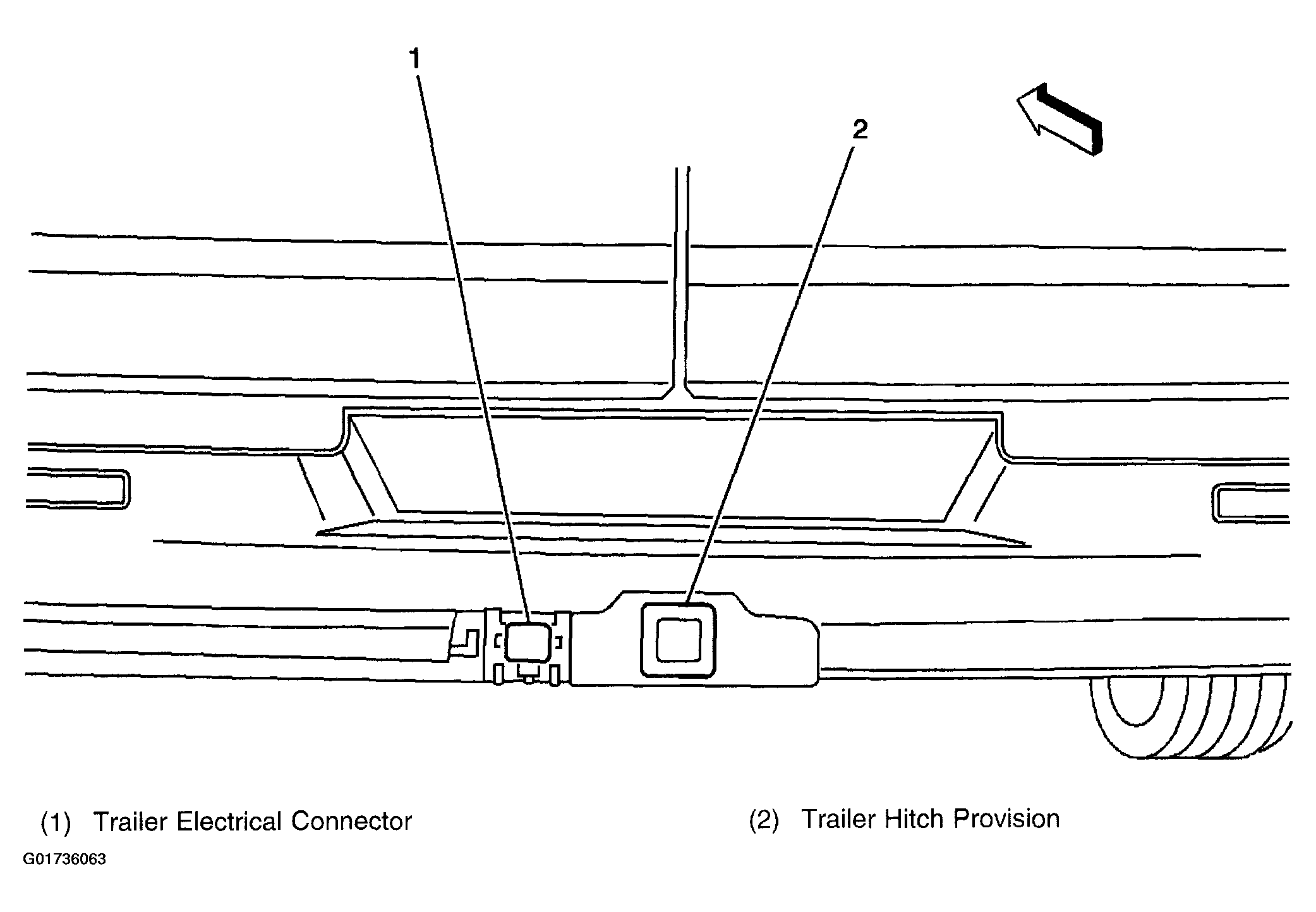 1

2

(1) Trailer Electrical Connector

(2) Trailer Hitch Provision

G01736063