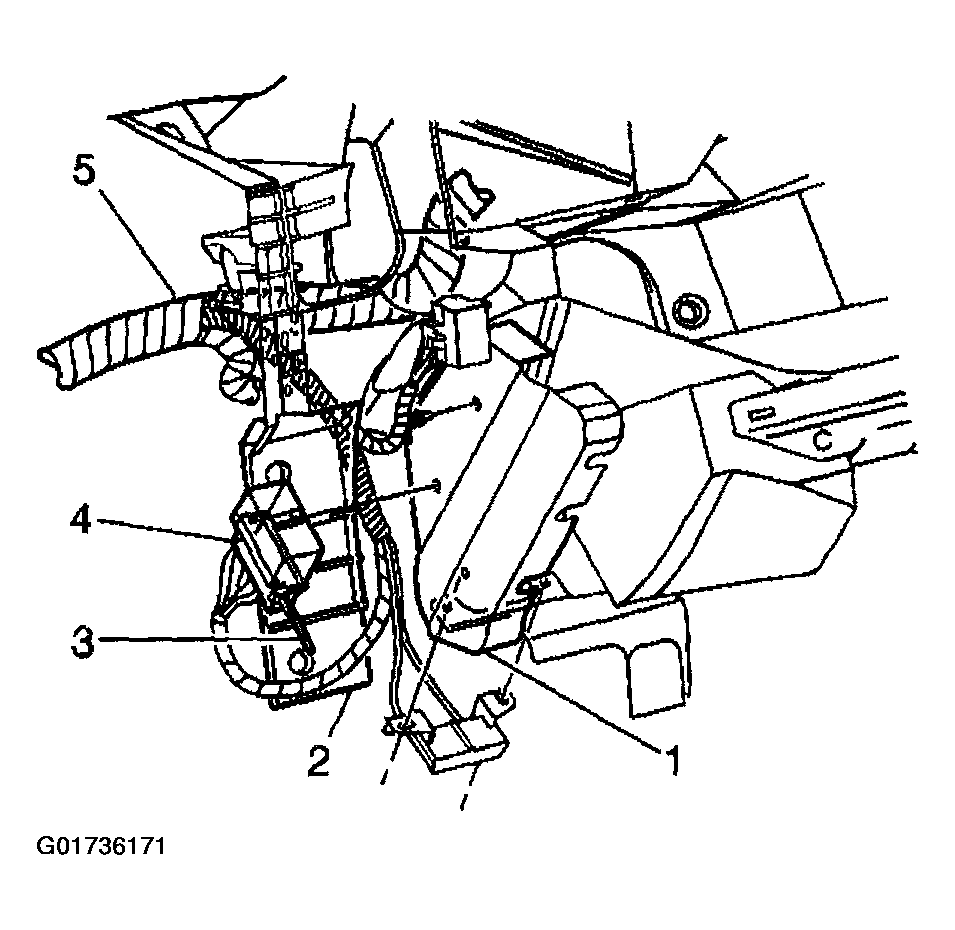 5
4
3
2
1
G01736171