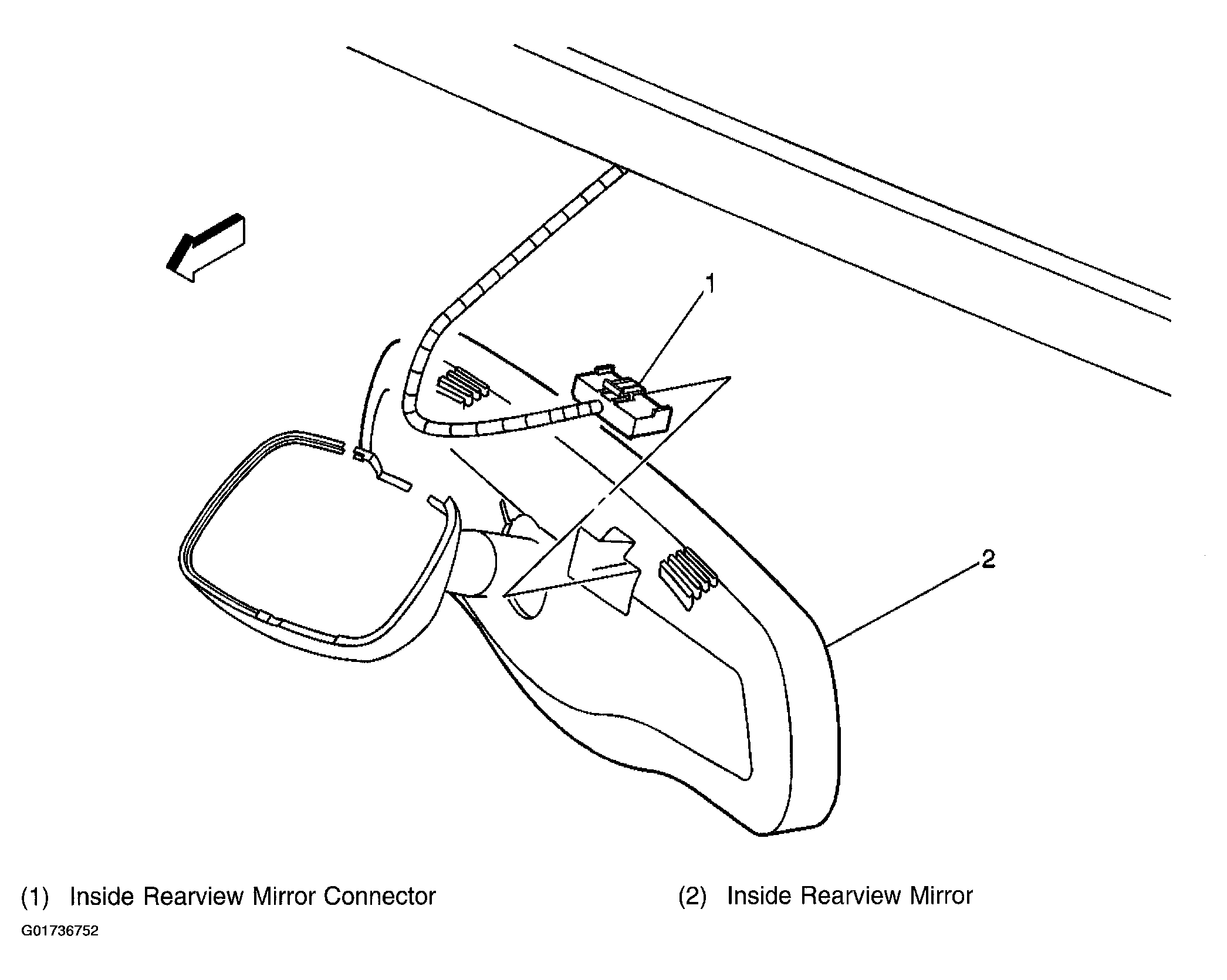 1

2

(1) Inside Rearview Mirror Connector

(2) Inside Rearview Mirror

G01736752