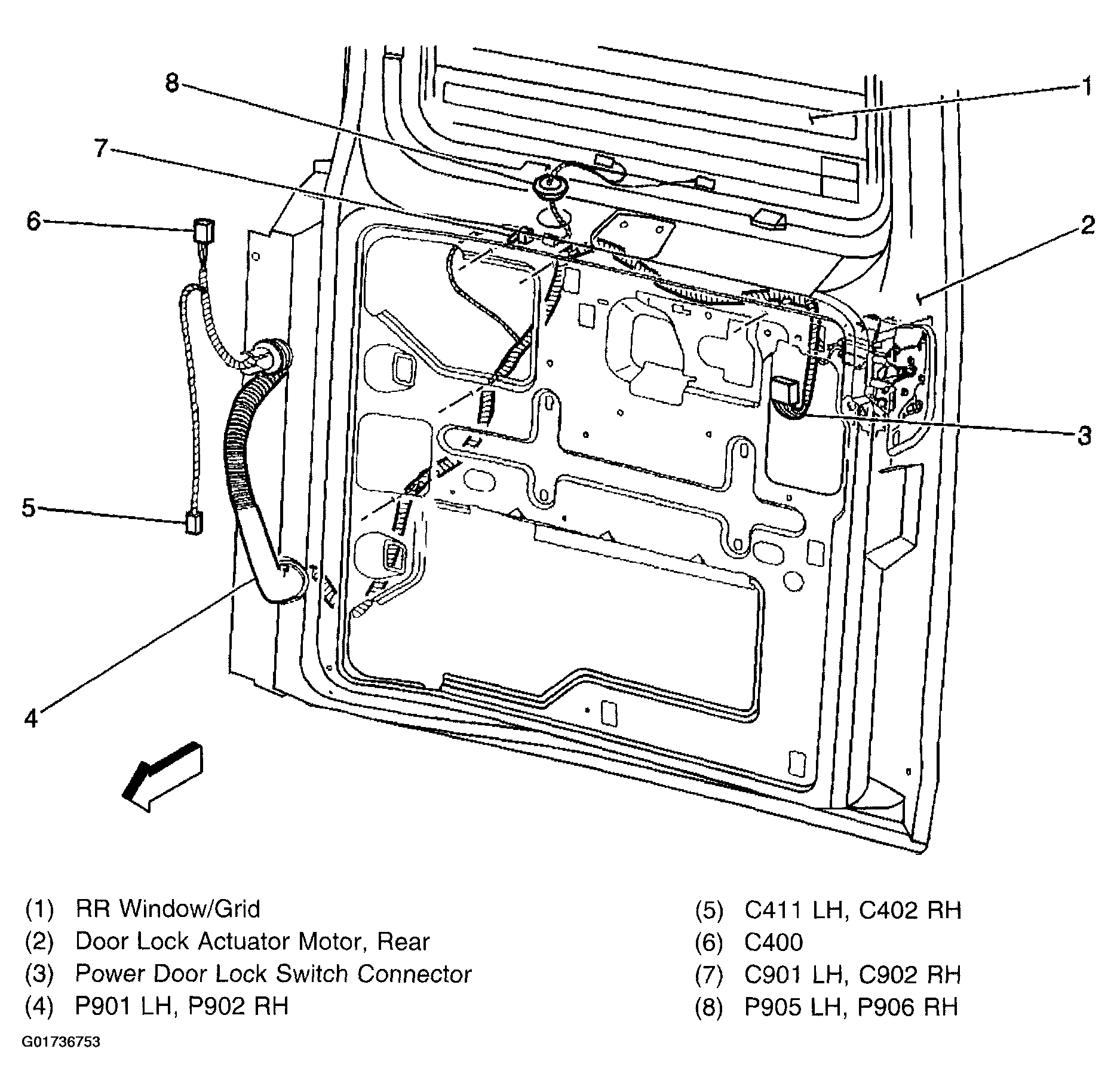 8

1

7

6

2

3

5

4

(1) RR Window/Grid
(2) Door Lock Actuator Motor, Rear
(3) Power Door Lock Switch Connector
(4) P901 LH, P902 RH

(5) C411 LH, C402 RH
(6) C400
(7) C901 LH, C902 RH
(8) P905 LH, P906 RH

G01736753