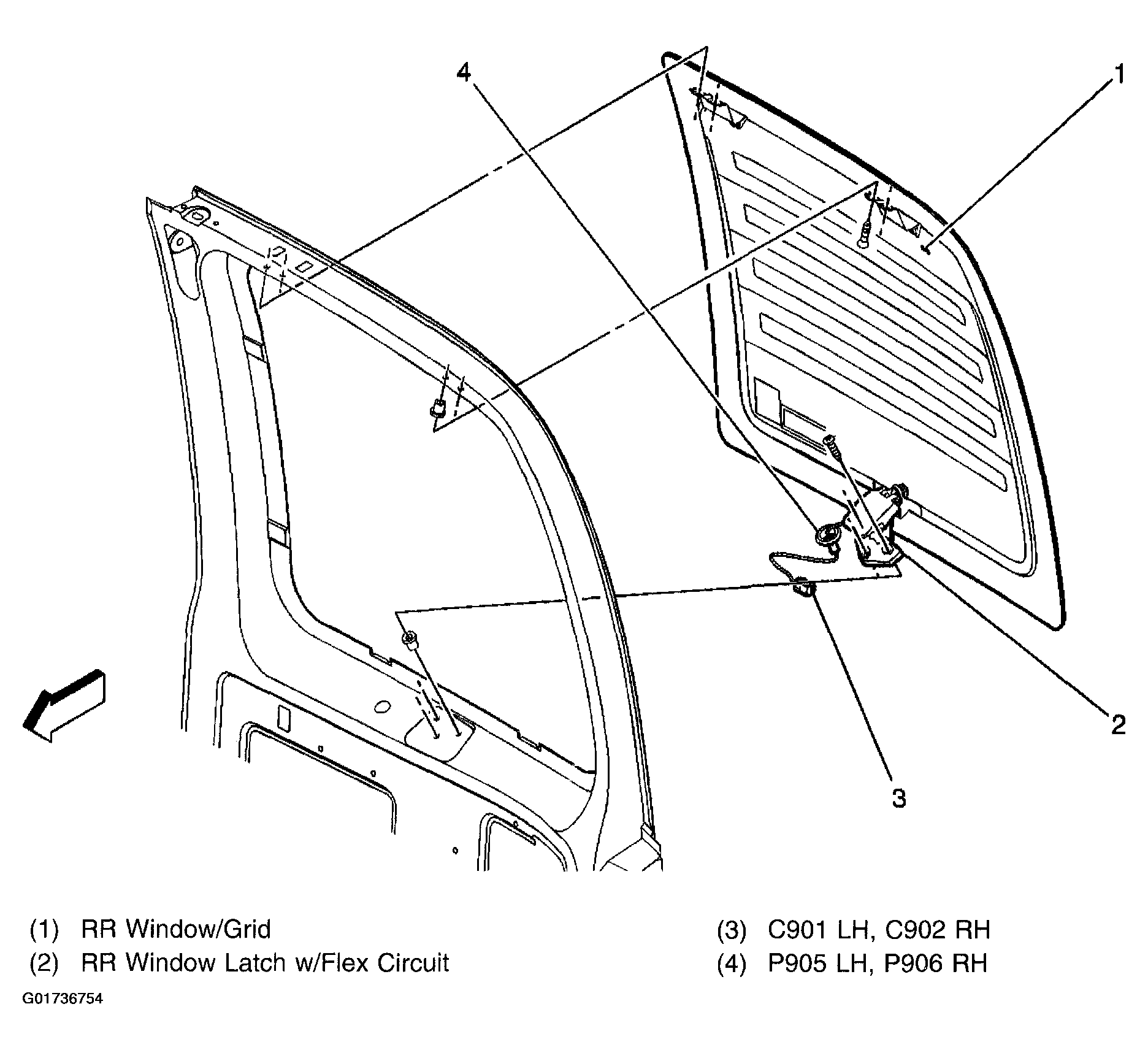 4

1

2

3

(1) RR Window/Grid
(2) RR Window Latch w/Flex Circuit

(3) C901 LH, C902 RH
(4) P905 LH, P906 RH

G01736754