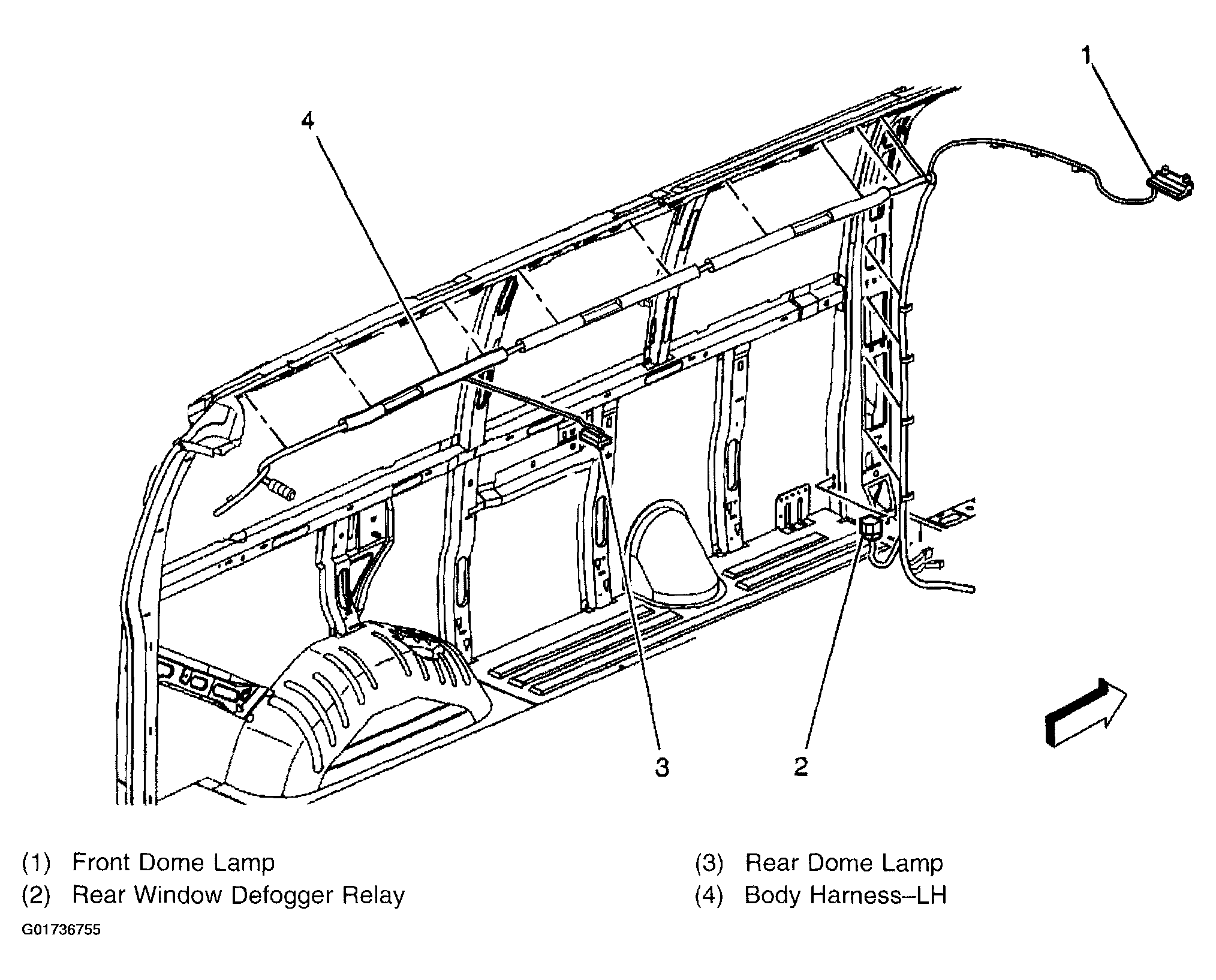 1

4

3

2

(1) Front Dome Lamp
(2) Rear Window Defogger Relay

(3) Rear Dome Lamp
(4) Body Harness–LH

G01736755