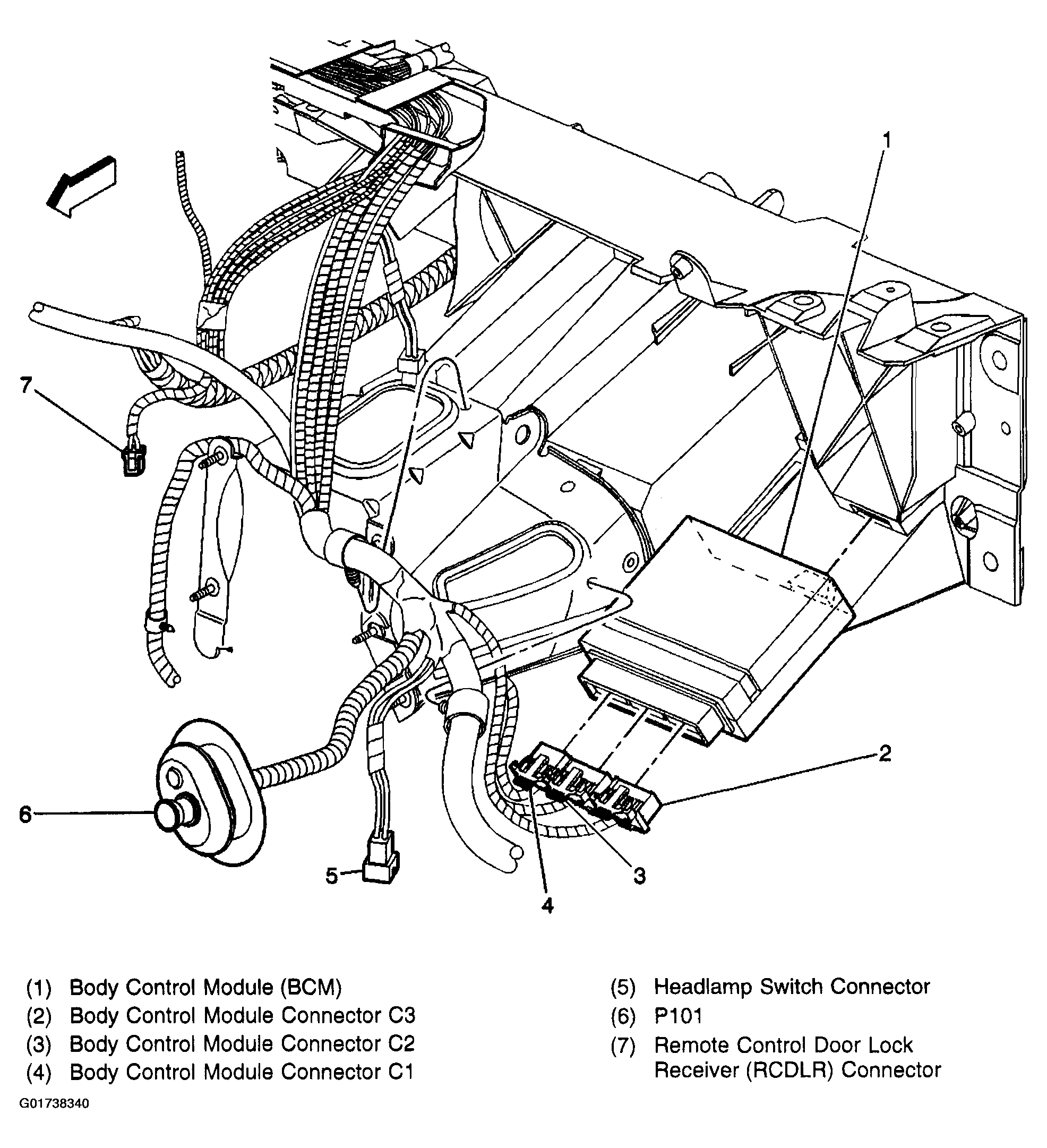 1

7

2

6

5

3

4

(1) Body Control Module (BCM)
(2) Body Control Module Connector C3
(3) Body Control Module Connector C2
(4) Body Control Module Connector C1

(5) Headlamp Switch Connector
(6) P101
(7) Remote Control Door Lock Receiver (RCDLR) Connector

G01738340