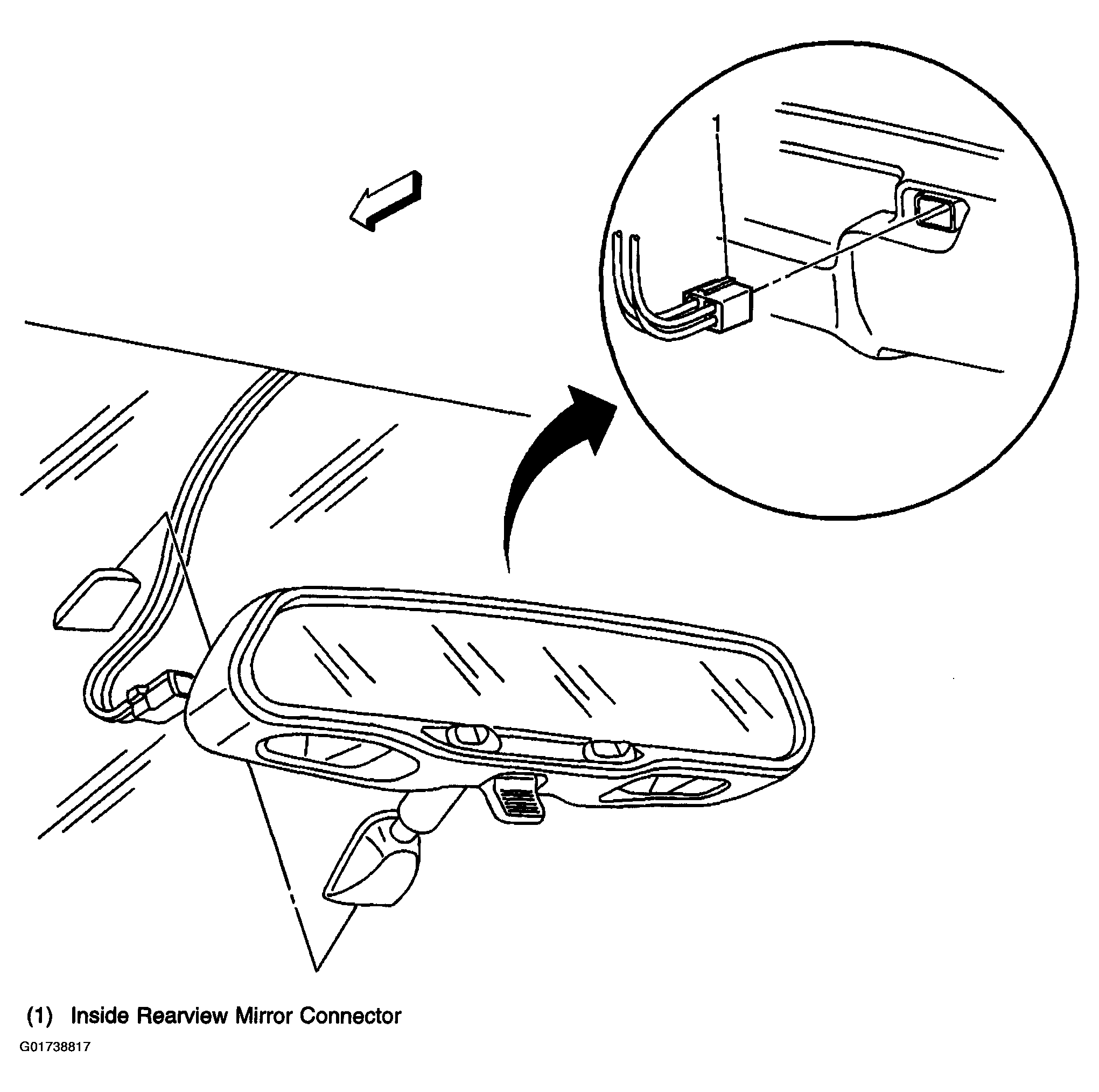 1

(1) Inside Rearview Mirror Connector

G01738817