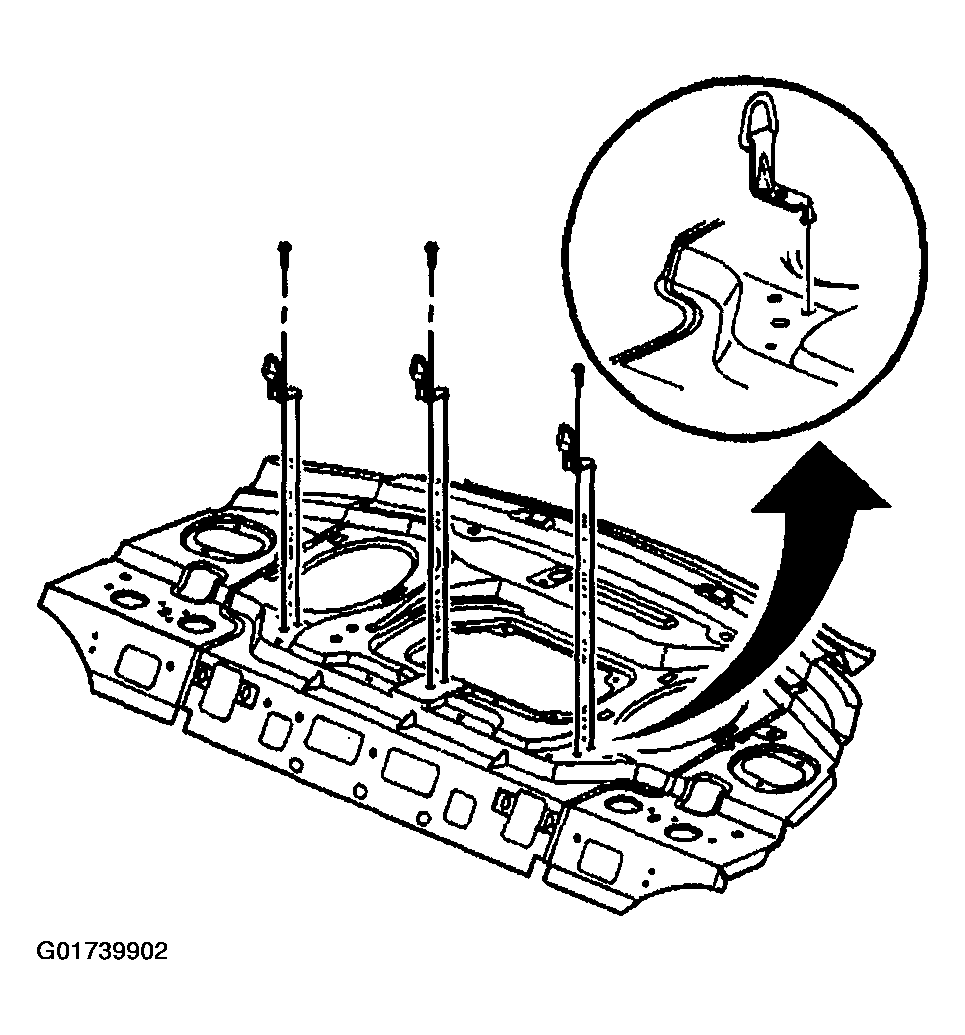 G01739902