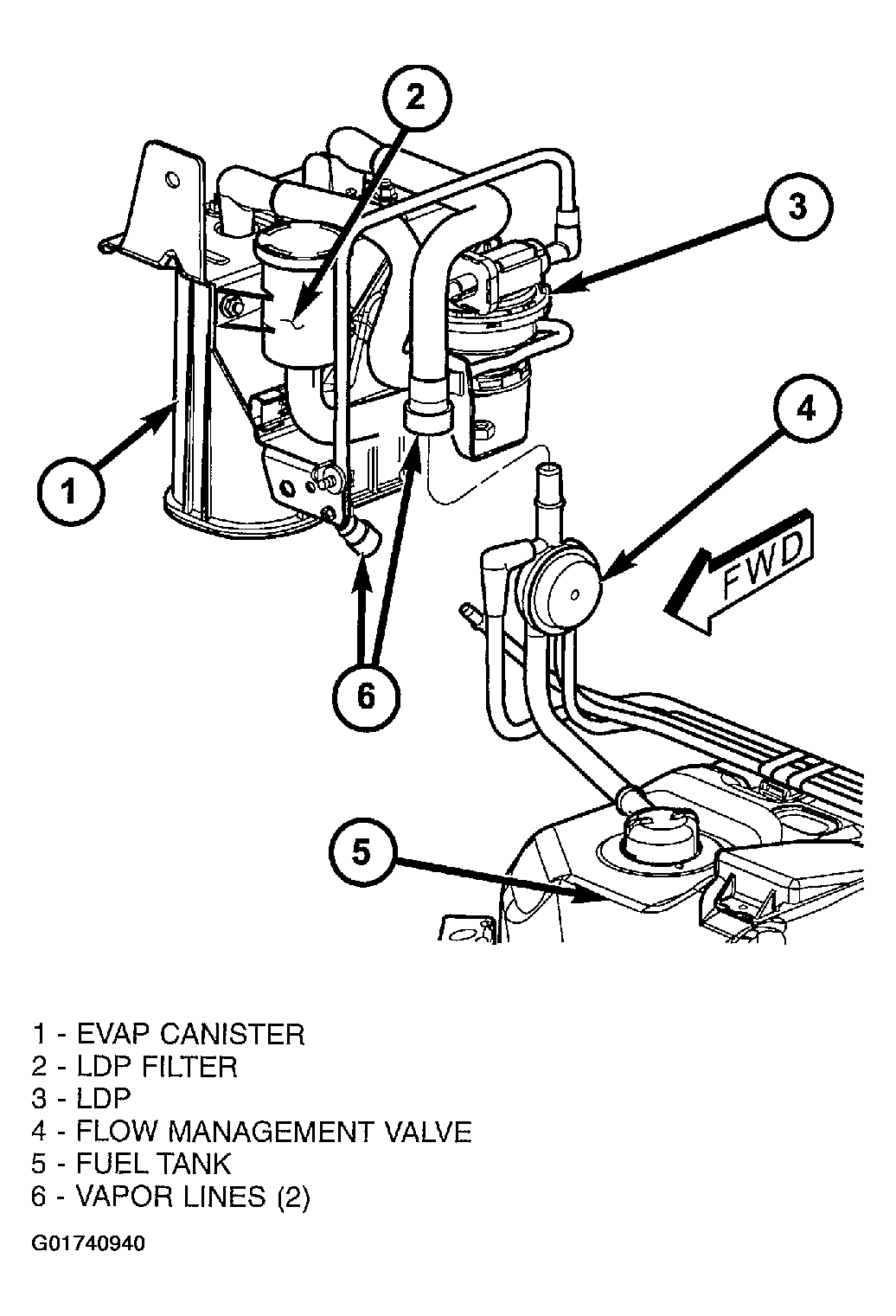 2
3
1
4
FWD
6
5

1 - EVAP CANISTER
2 - LDP FILTER
3 - LDP
4 - FLOW MANAGEMENT VALVE
5 - FUEL TANK
6 - VAPOR LINES (2)

G01740940