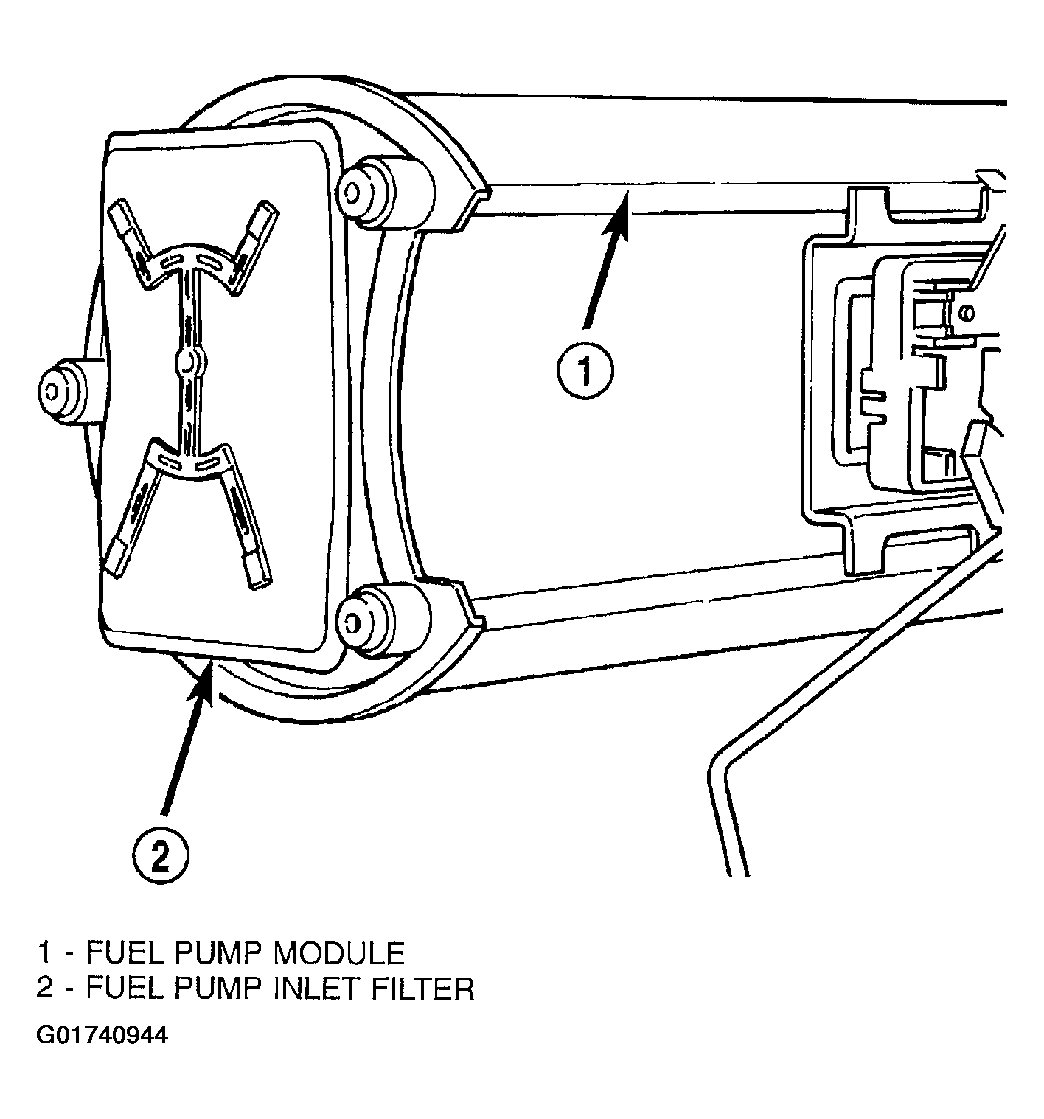 1

2

1 - FUEL PUMP MODULE
2 - FUEL PUMP INLET FILTER

G01740944