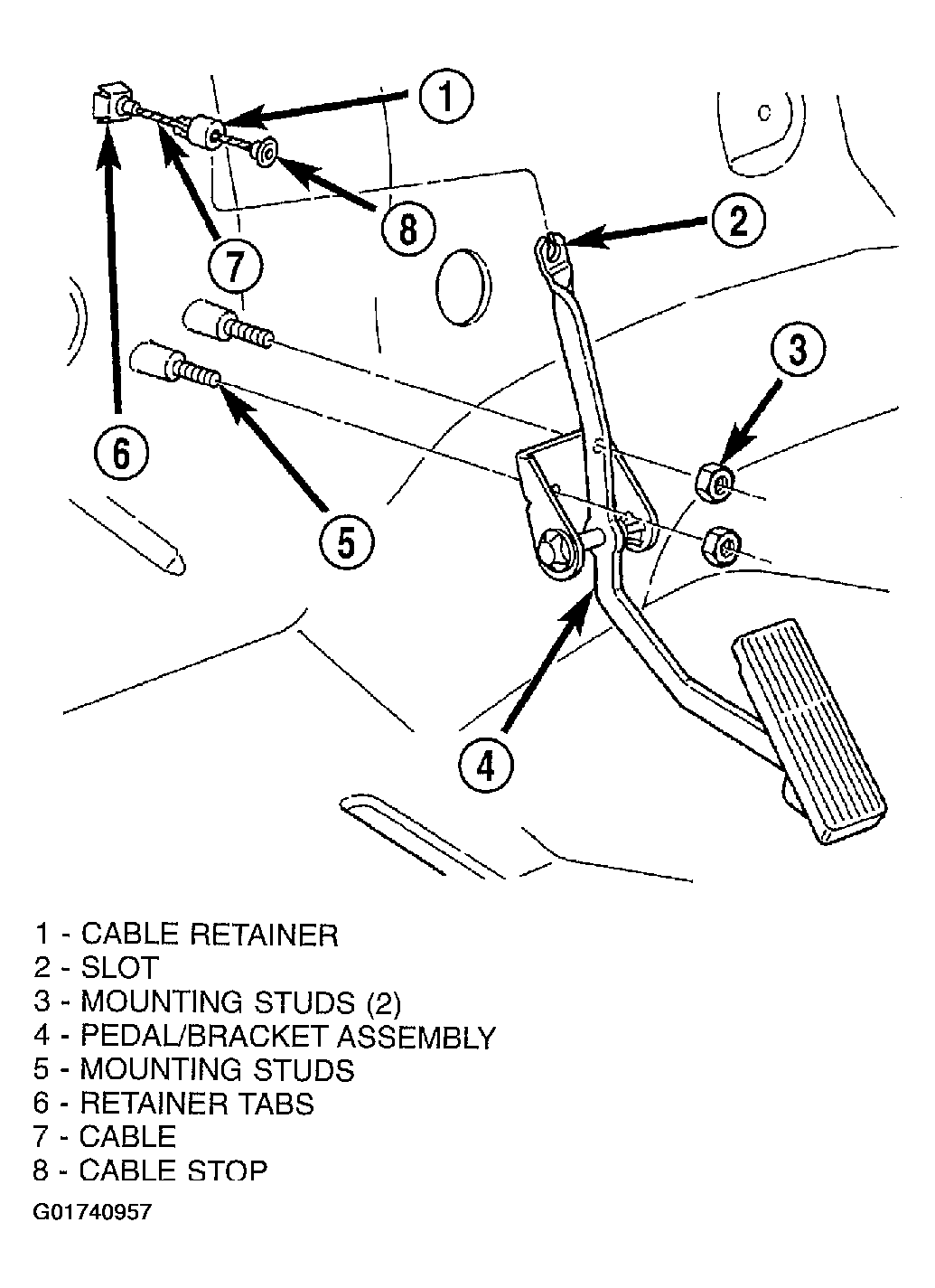 1
2
8
7
3
6
5
4

1 - CABLE RETAINER
2 - SLOT
3 - MOUNTING STUDS (2)
4 - PEDAL/BRACKET ASSEMBLY
5 - MOUNTING STUDS
6 - RETAINER TABS
7 - CABLE
8 - CABLE STOP

G01740957