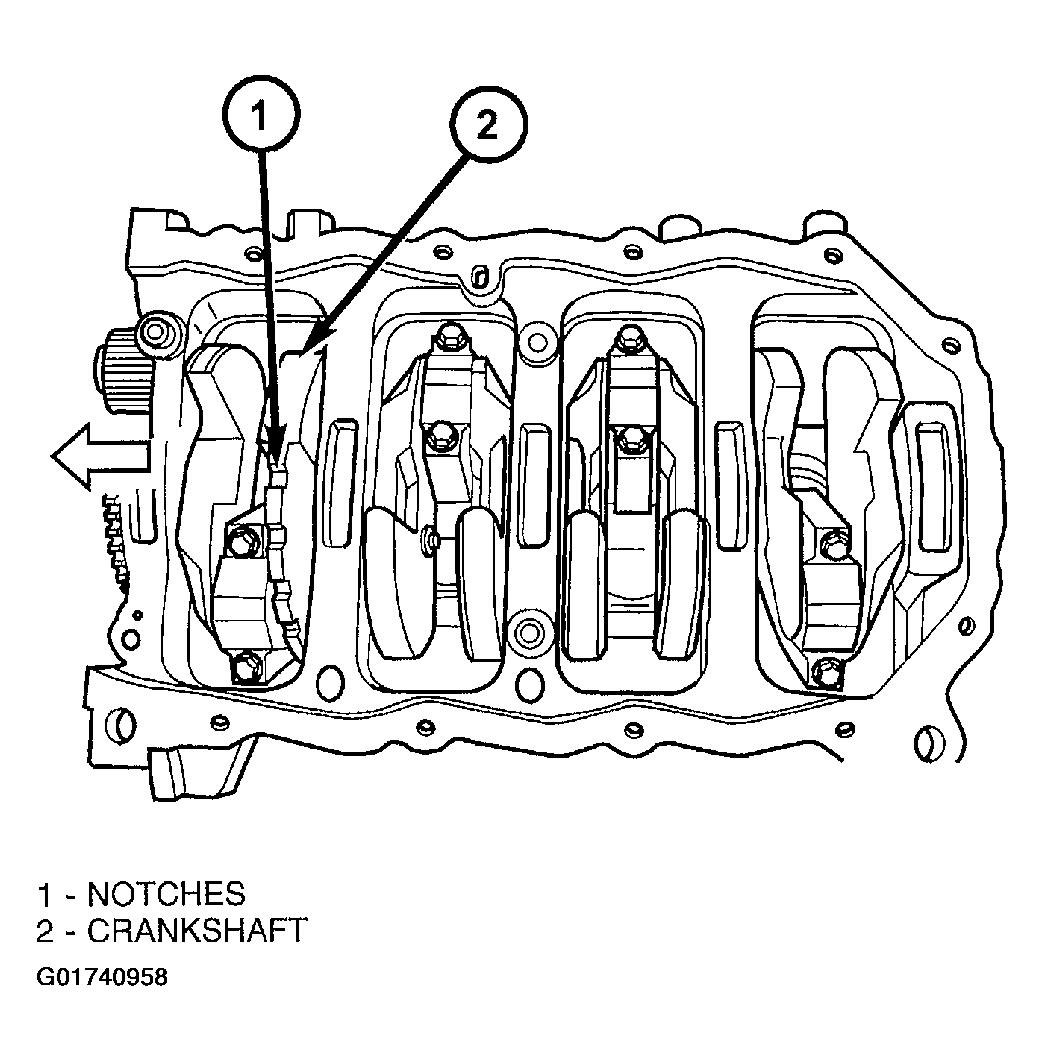 1

2

1 - NOTCHES
2 - CRANKSHAFT

G01740958